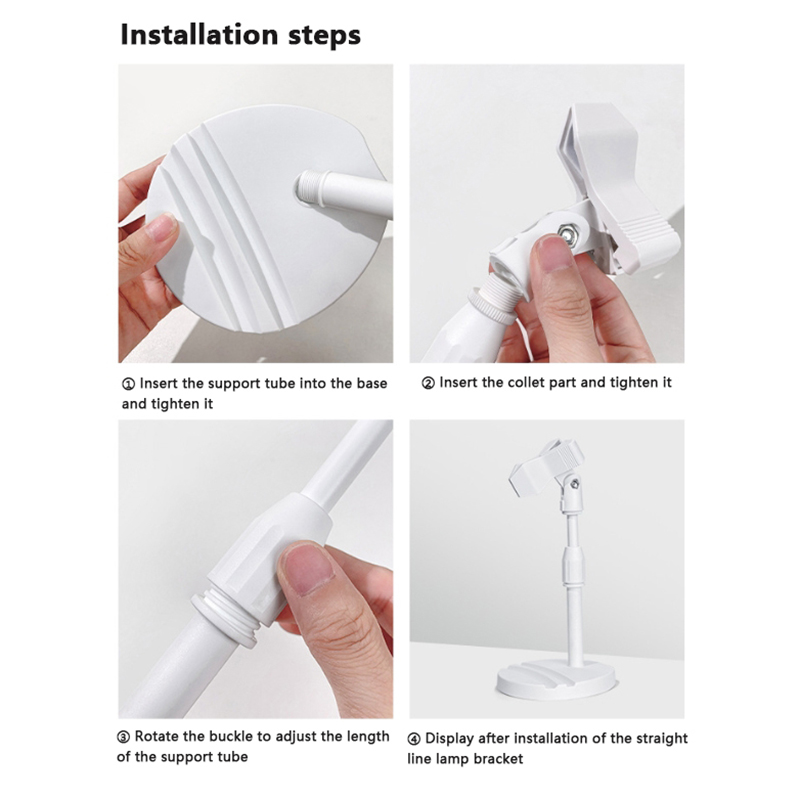 Installation steps

① Insert the support tube into the base and tighten it

② Insert the collet part and tighten it

③ Rotate the buckle to adjust the length of the support tube

④ Display after installation of the straight line lamp bracket