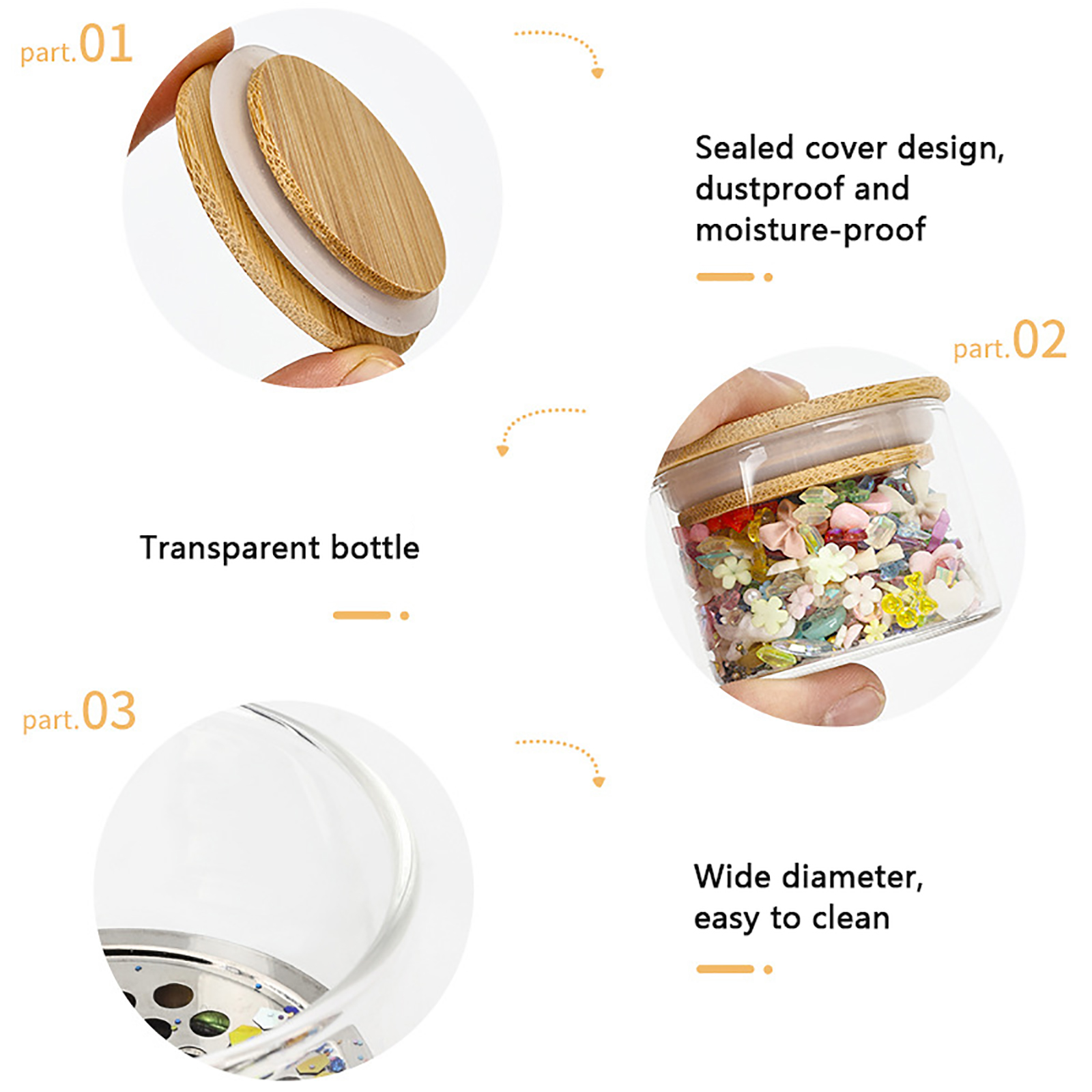 part.01

Sealed cover design, dustproof and moisture-proof

part.02

Transparent bottle

part.03

Wide diameter, easy to clean