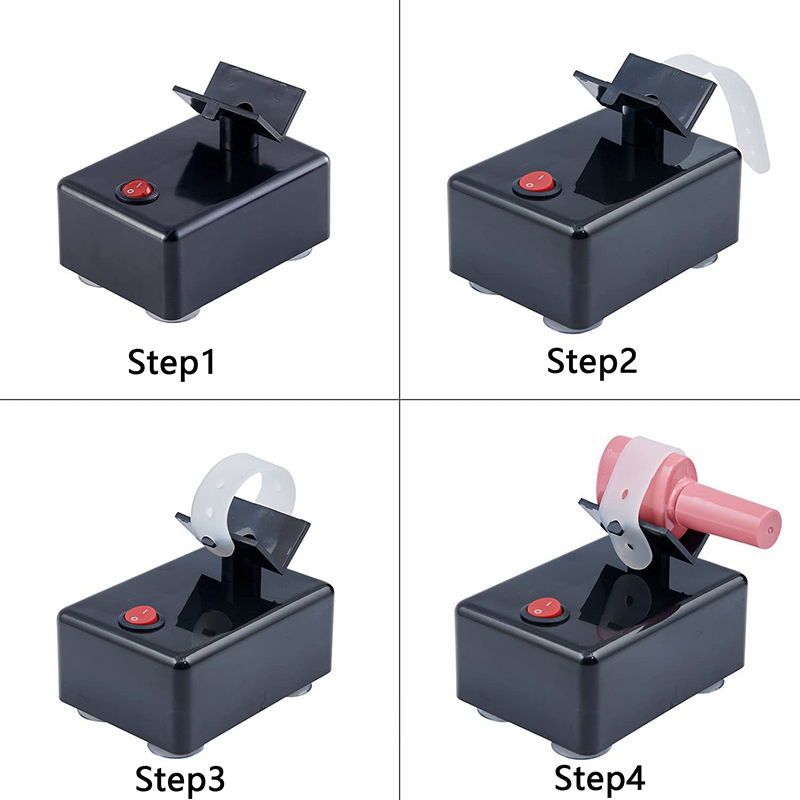 Step1

Step2

Step3

Step4