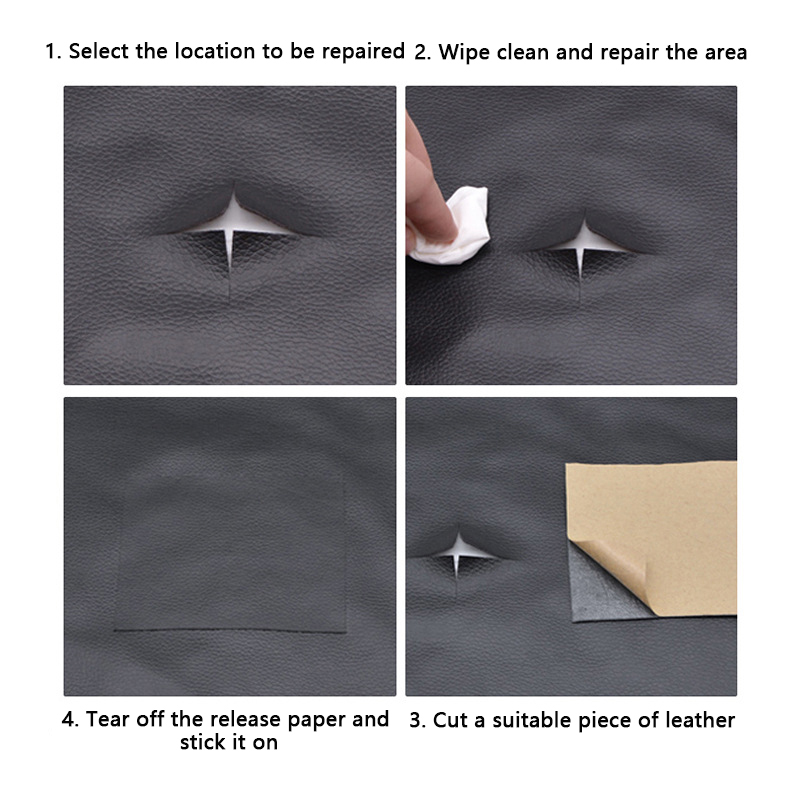 1. Select the location to be repaired

2. Wipe clean and repair the area

4. Tear off the release paper and stick it on

3. Cut a suitable piece of leather