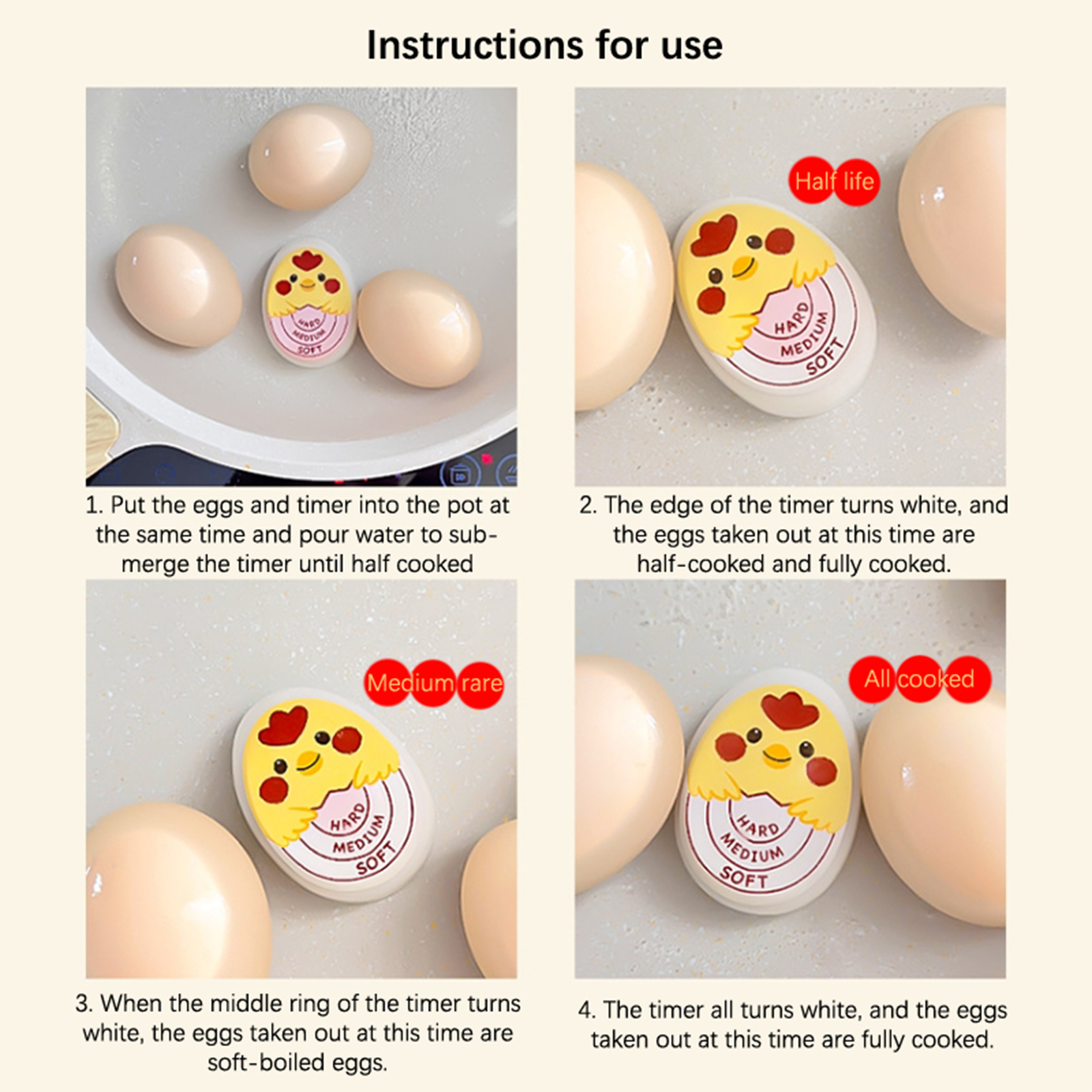 Instructions for use

HARD
MEDIUM
SOFT

1. Put the eggs and timer into the pot at the same time and pour water to submerge the timer until half cooked

Half life

HARD
MEDIUM
SOFT

2. The edge of the timer turns white, and the eggs taken out at this time are half-cooked and fully cooked.

Medium rare

HARD
MEDIUM
SOFT

3. When the middle ring of the timer turns white, the eggs taken out at this time are soft-boiled eggs.

All cooked

HARD
MEDIUM
SOFT

4. The timer all turns white, and the eggs taken out at this time are fully cooked.