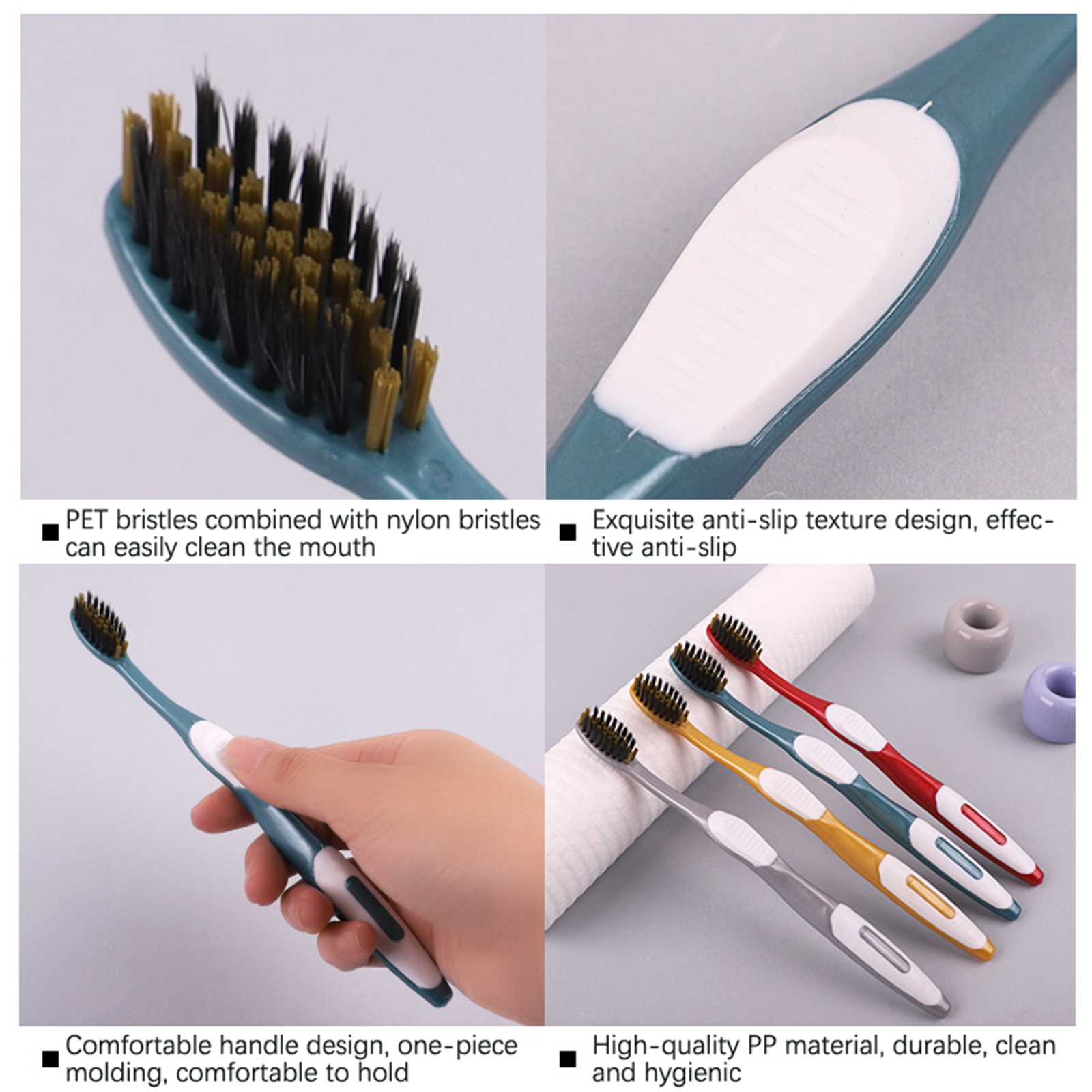 ■ PET bristles combined with nylon bristles can easily clean the mouth

■ Exquisite anti-slip texture design, effective anti-slip

■ Comfortable handle design, one-piece molding, comfortable to hold

■ High-quality PP material, durable, clean and hygienic