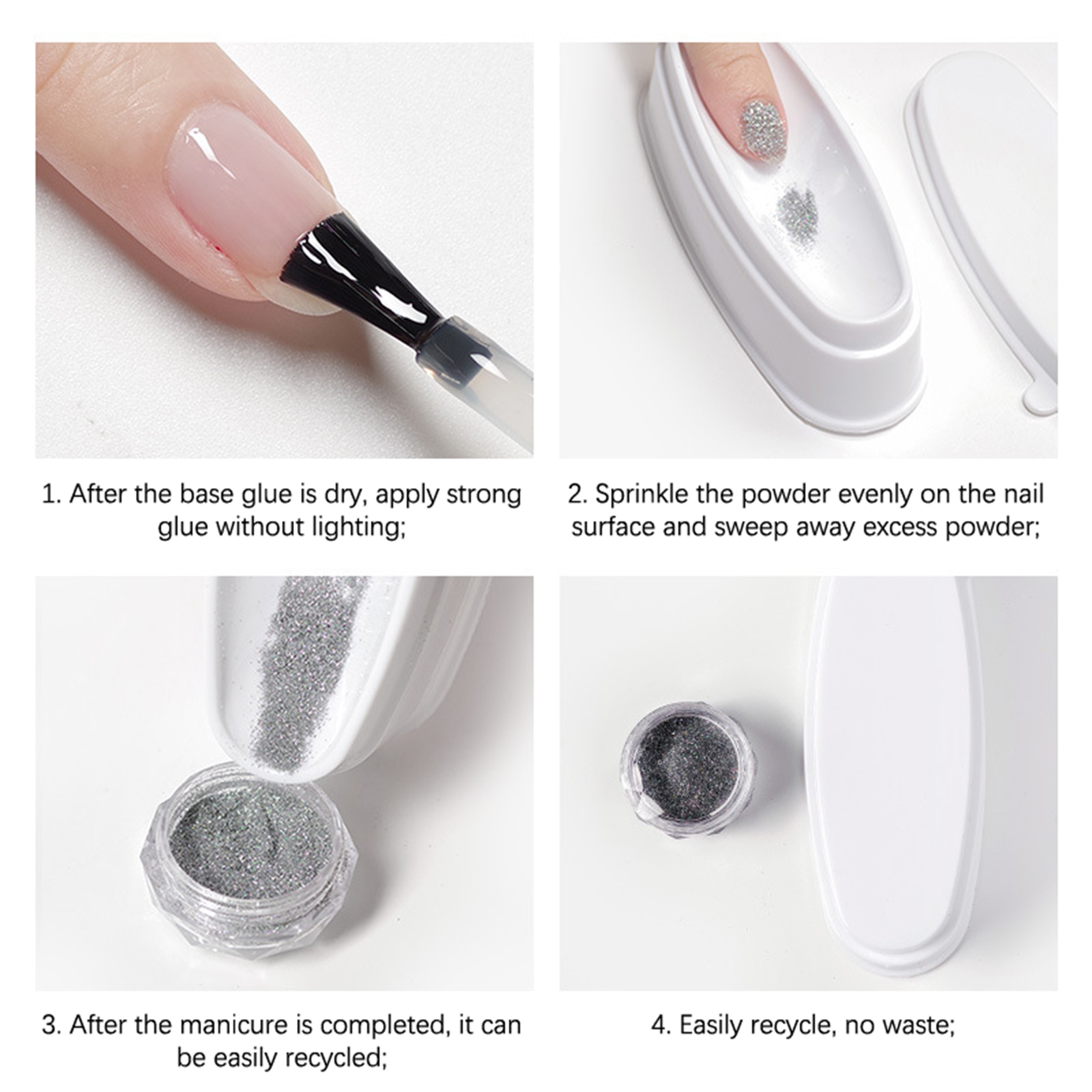 1. After the base glue is dry, apply strong glue without lighting;

2. Sprinkle the powder evenly on the nail surface and sweep away excess powder;

3. After the manicure is completed, it can be easily recycled;

4. Easily recycle, no waste;