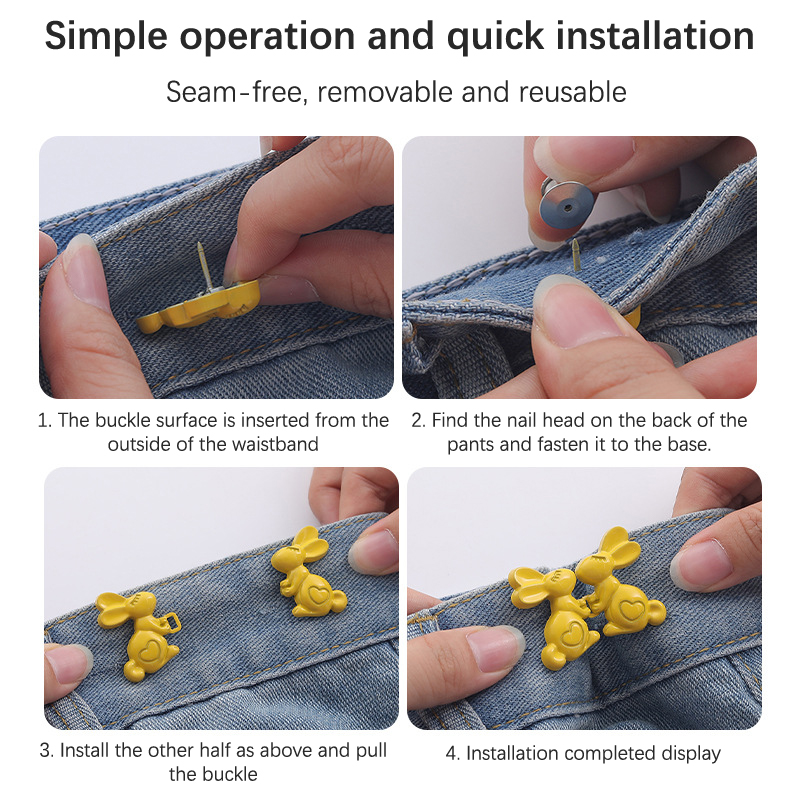 Simple operation and quick installation

Seam-free, removable and reusable

1. The buckle surface is inserted from the outside of the waistband

2. Find the nail head on the back of the pants and fasten it to the base.

3. Install the other half as above and pull the buckle

4. Installation completed display