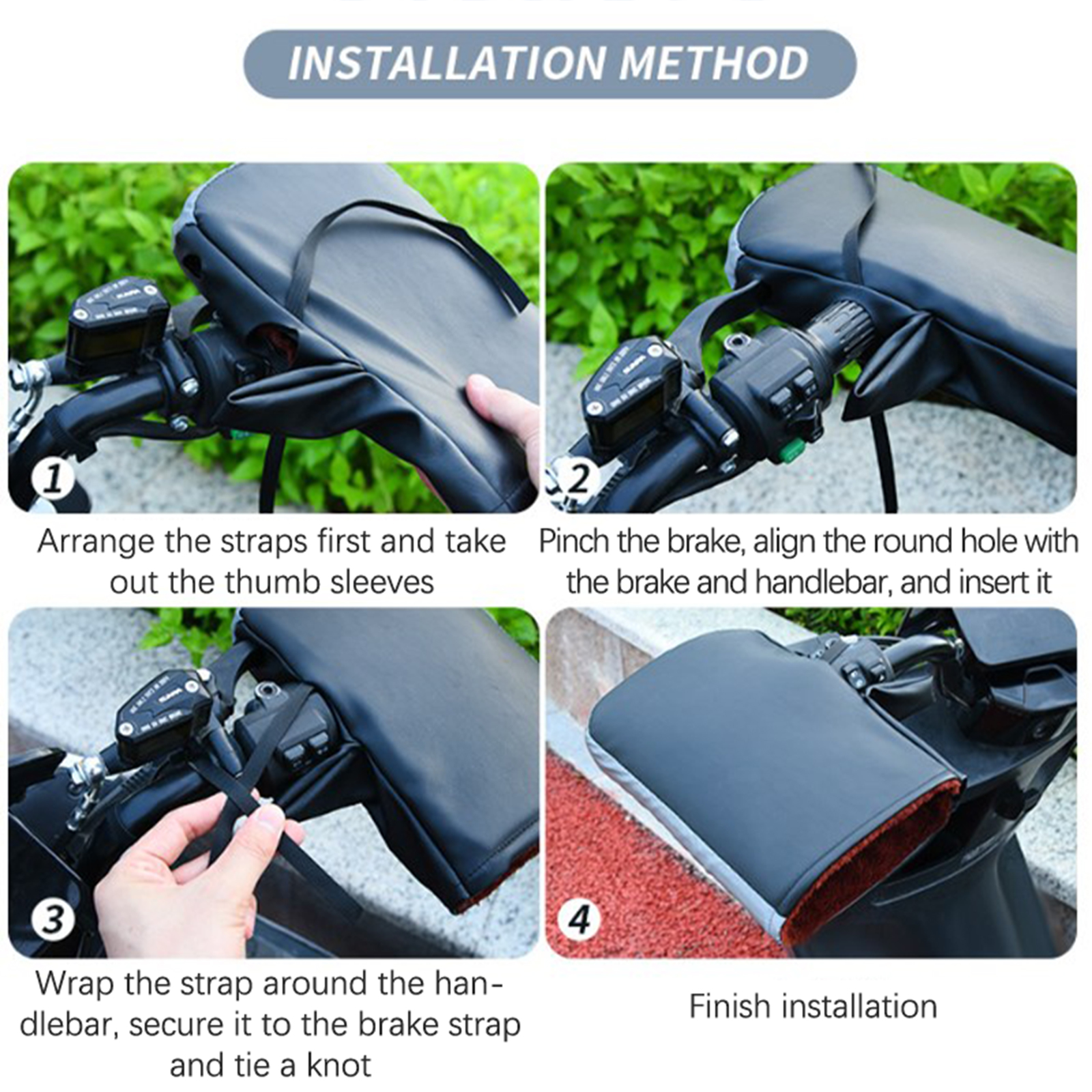 INSTALLATION METHOD

1

Arrange the straps first and take out the thumb sleeves

2

Pinch the brake, align the round hole with the brake and handlebar, and insert it

3

Wrap the strap around the handlebar, secure it to the brake strap and tie a knot

4

Finish installation