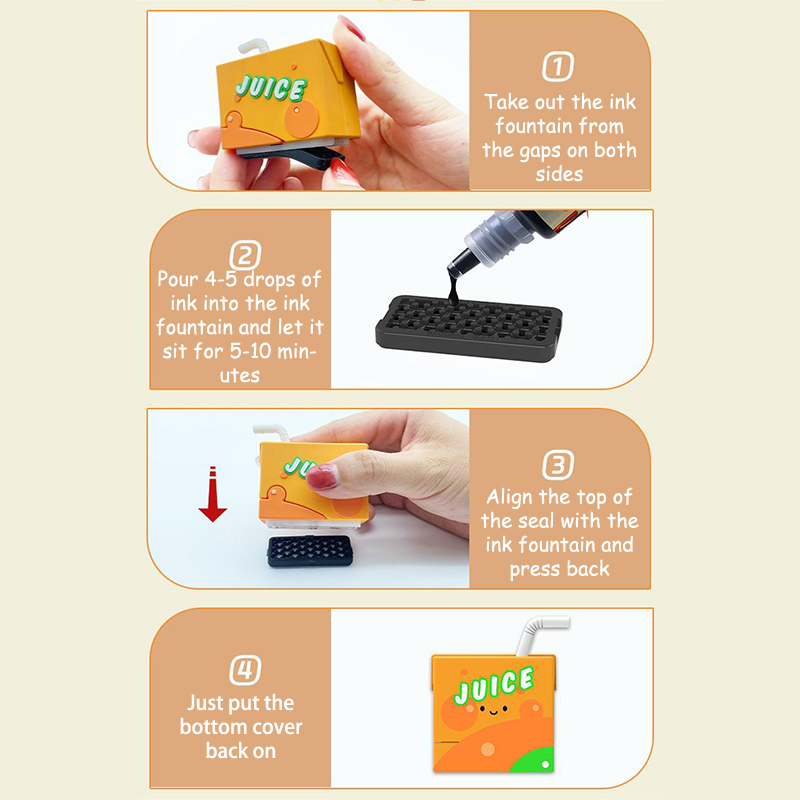 JUICE

①
Take out the ink fountain from the gaps on both sides

②
Pour 4-5 drops of ink into the ink fountain and let it sit for 5-10 minutes

JU

③
Align the top of the seal with the ink fountain and press back

④
Just put the bottom cover back on

JUICE