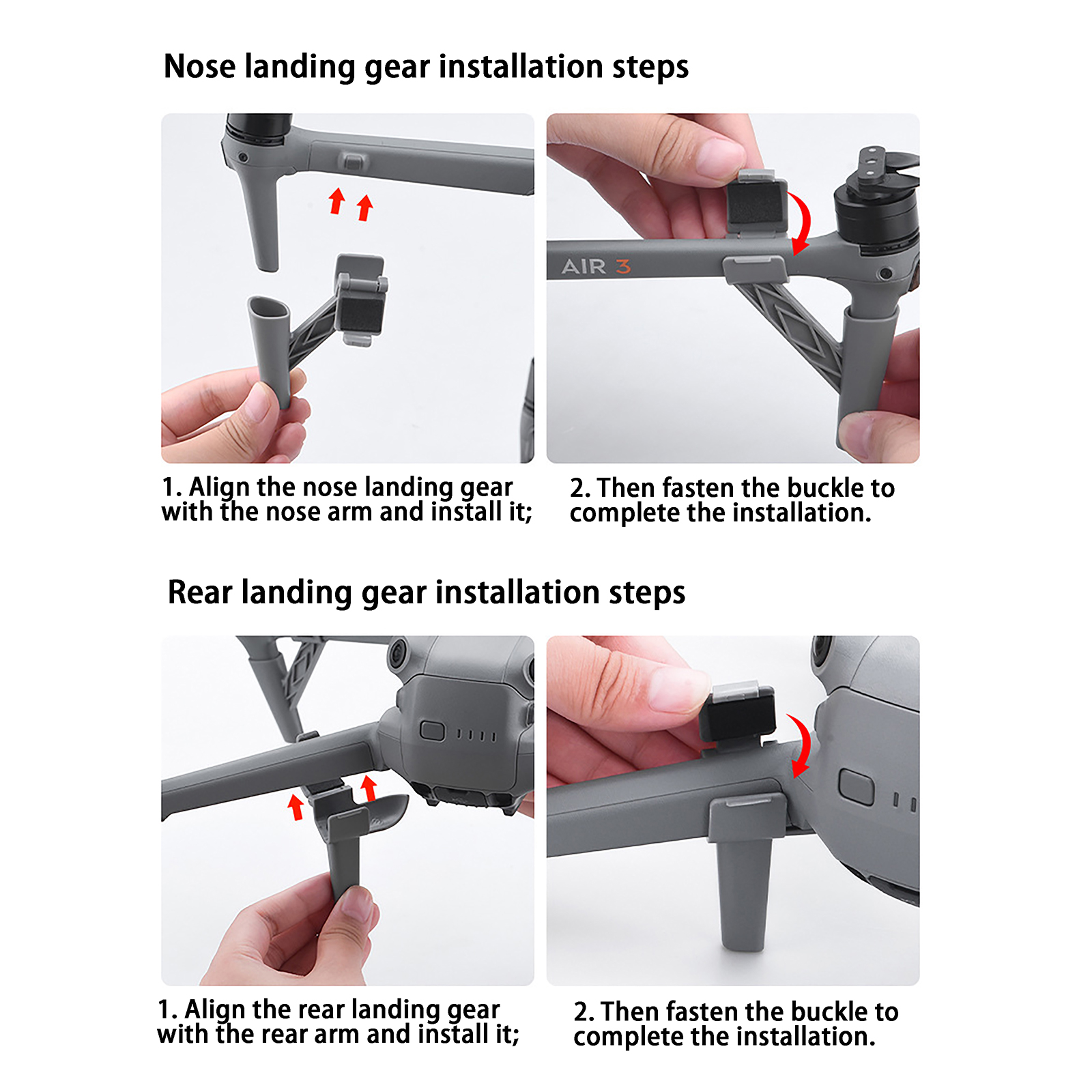 Nose landing gear installation steps

AIR 3

1. Align the nose landing gear with the nose arm and install it;

2. Then fasten the buckle to complete the installation.

Rear landing gear installation steps

1. Align the rear landing gear with the rear arm and install it;

2. Then fasten the buckle to complete the installation.