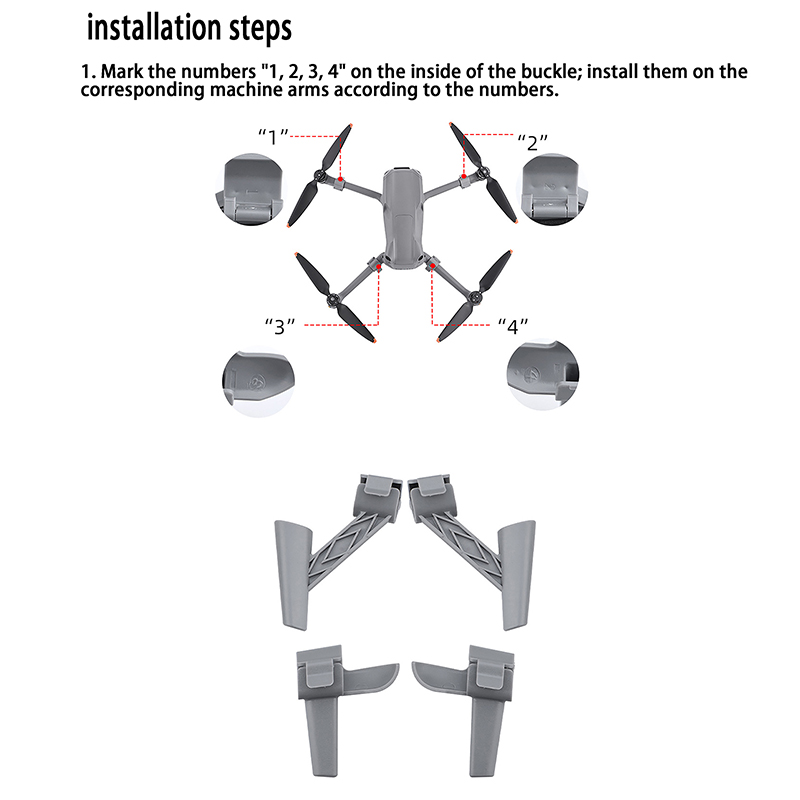 installation steps

1. Mark the numbers "1, 2, 3, 4" on the inside of the buckle; install them on the corresponding machine arms according to the numbers.

“1”

“2”

“3”

“4”