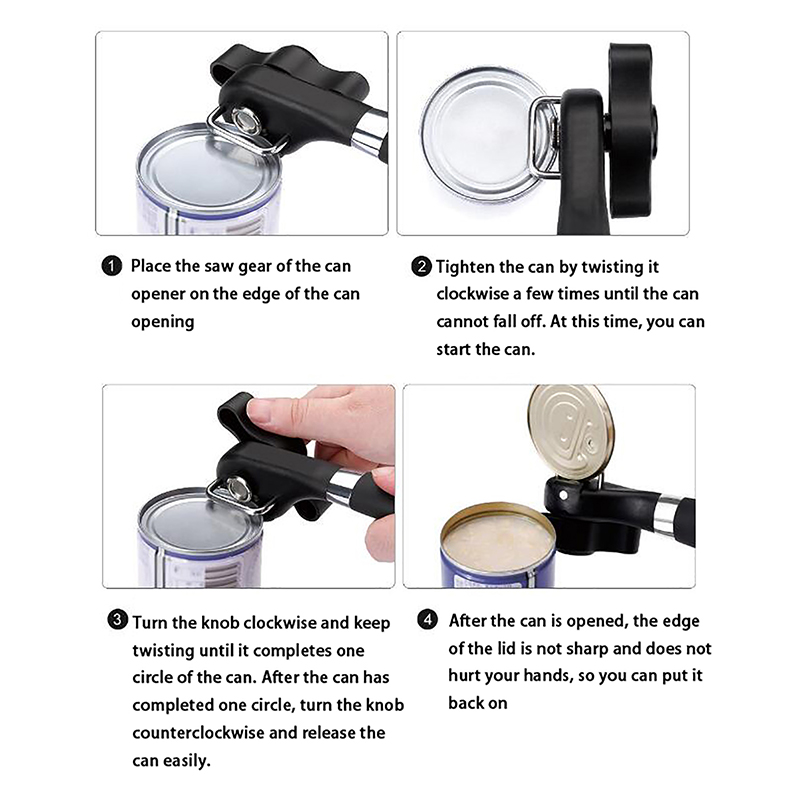 1 Place the saw gear of the can opener on the edge of the can opening

2 Tighten the can by twisting it clockwise a few times until the can cannot fall off. At this time, you can start the can.

3 Turn the knob clockwise and keep twisting until it completes one circle of the can. After the can has completed one circle, turn the knob counterclockwise and release the can easily.

4 After the can is opened, the edge of the lid is not sharp and does not hurt your hands, so you can put it back on