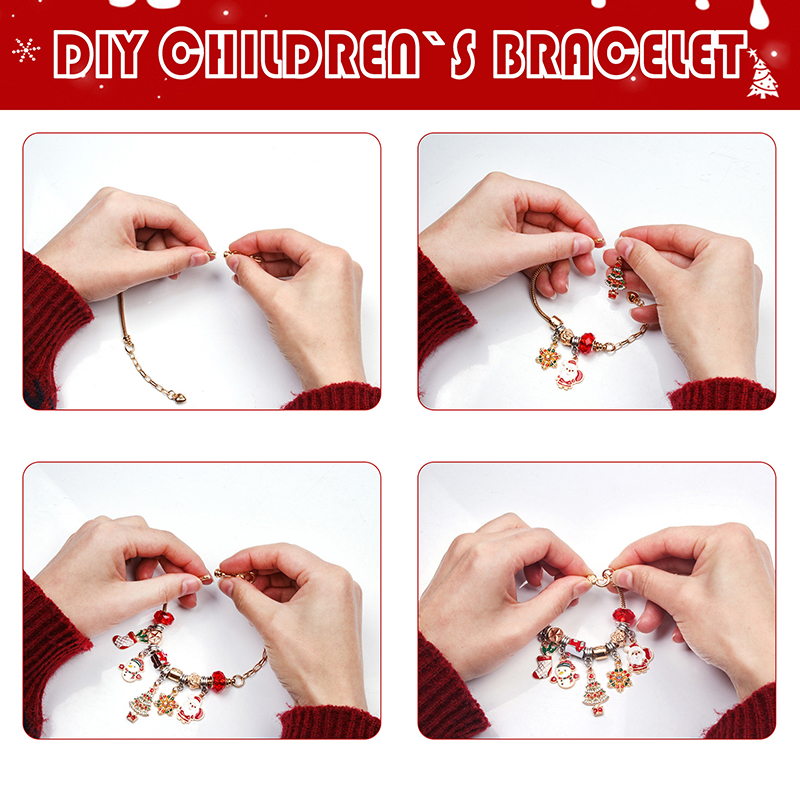 DIY CHILDREN`S BRACELET