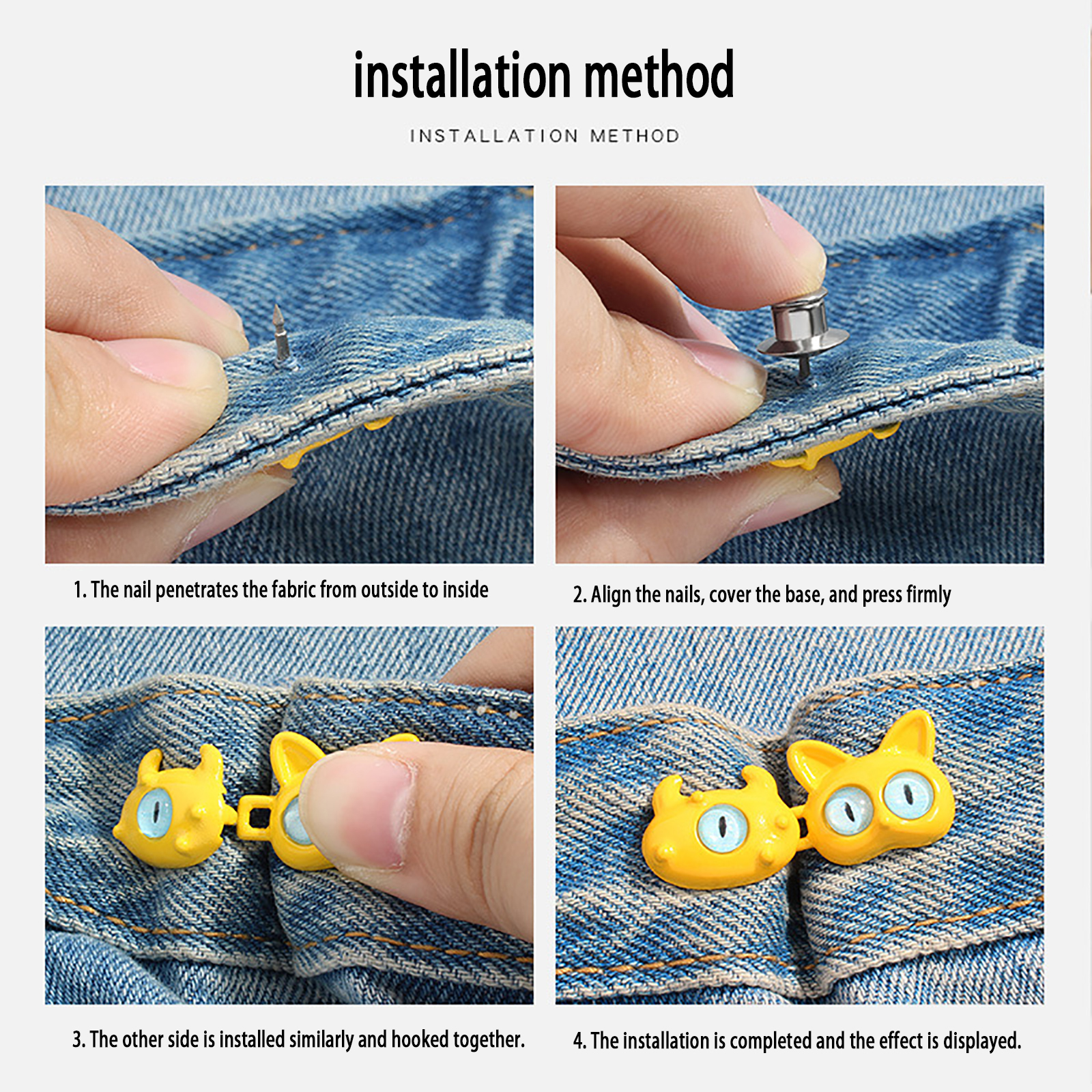 installation method

INSTALLATION METHOD

1. The nail penetrates the fabric from outside to inside

2. Align the nails, cover the base, and press firmly

3. The other side is installed similarly and hooked together.

4. The installation is completed and the effect is displayed.