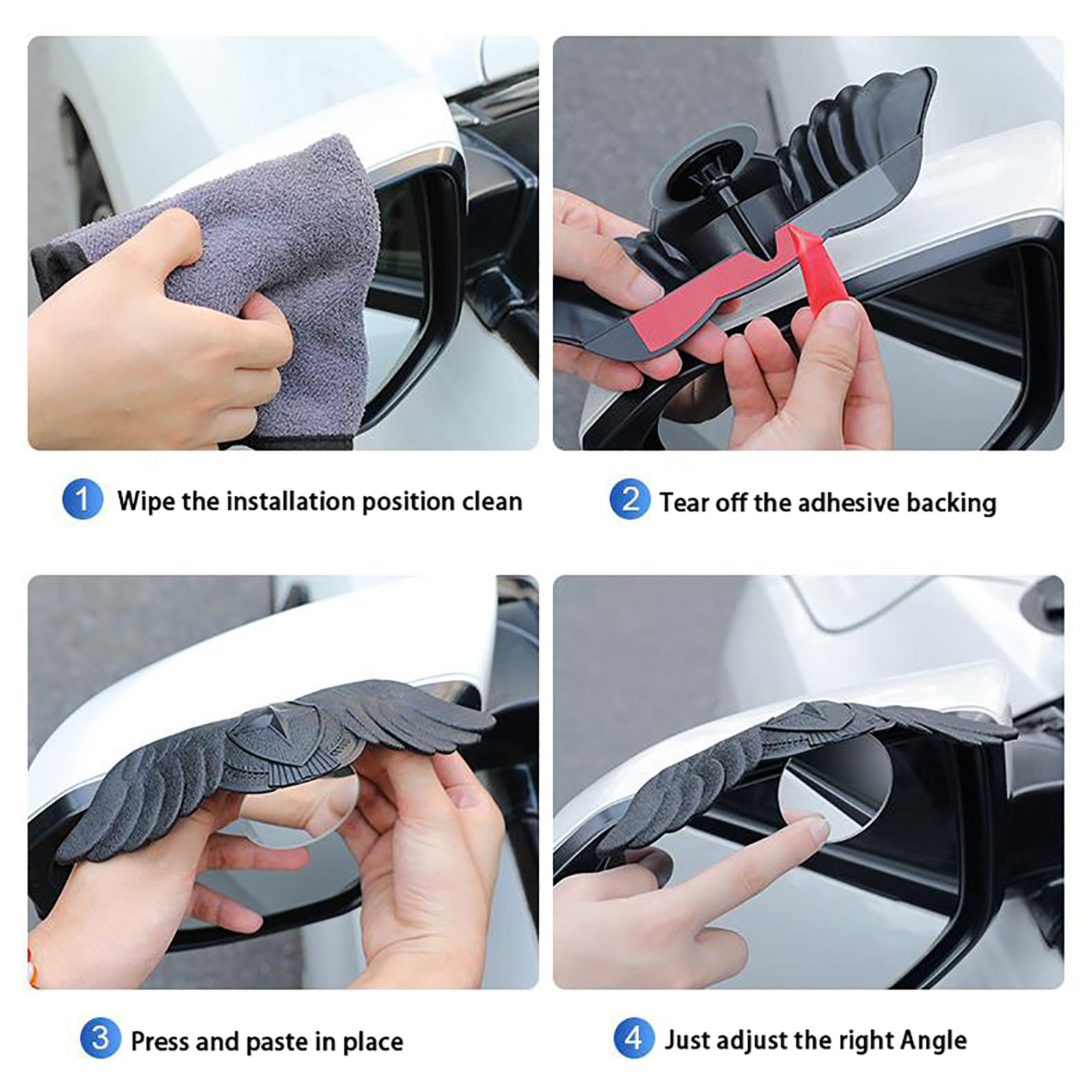 1 Wipe the installation position clean

2 Tear off the adhesive backing

3 Press and paste in place

4 Just adjust the right Angle