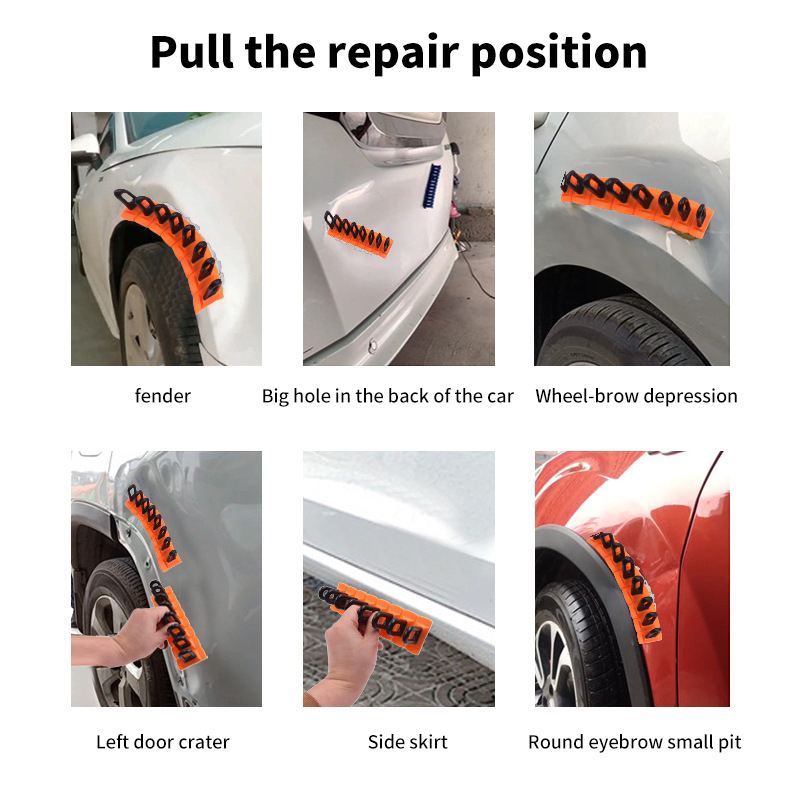 Pull the repair position

fender

Big hole in the back of the car

Wheel-brow depression

Left door crater

Side skirt

Round eyebrow small pit