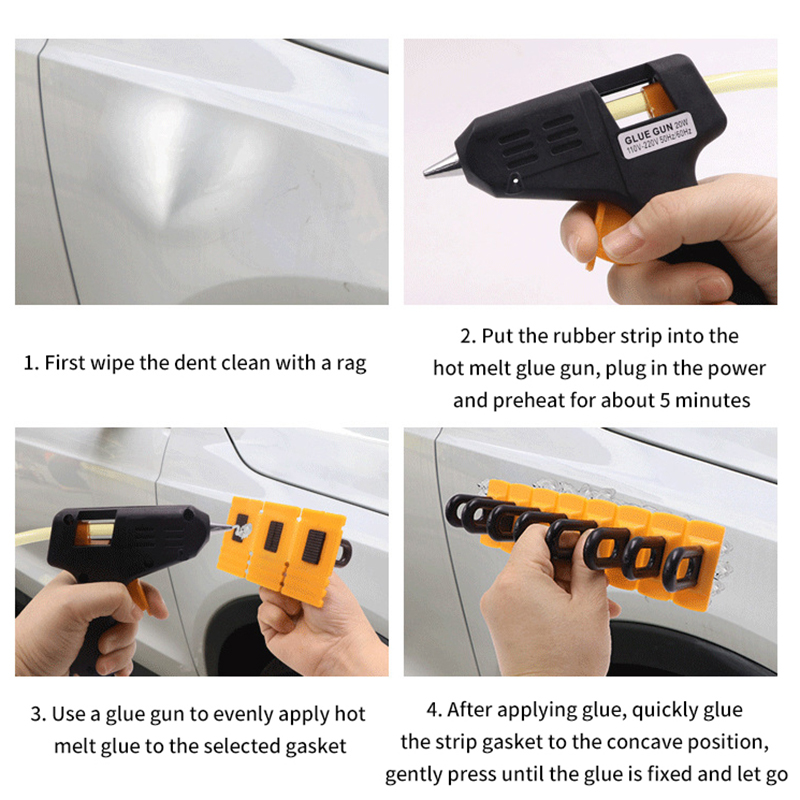 GLUE GUN 20W
110V-220V 50Hz/60Hz

1. First wipe the dent clean with a rag

2. Put the rubber strip into the hot melt glue gun, plug in the power and preheat for about 5 minutes

3. Use a glue gun to evenly apply hot melt glue to the selected gasket

4. After applying glue, quickly glue the strip gasket to the concave position, gently press until the glue is fixed and let go