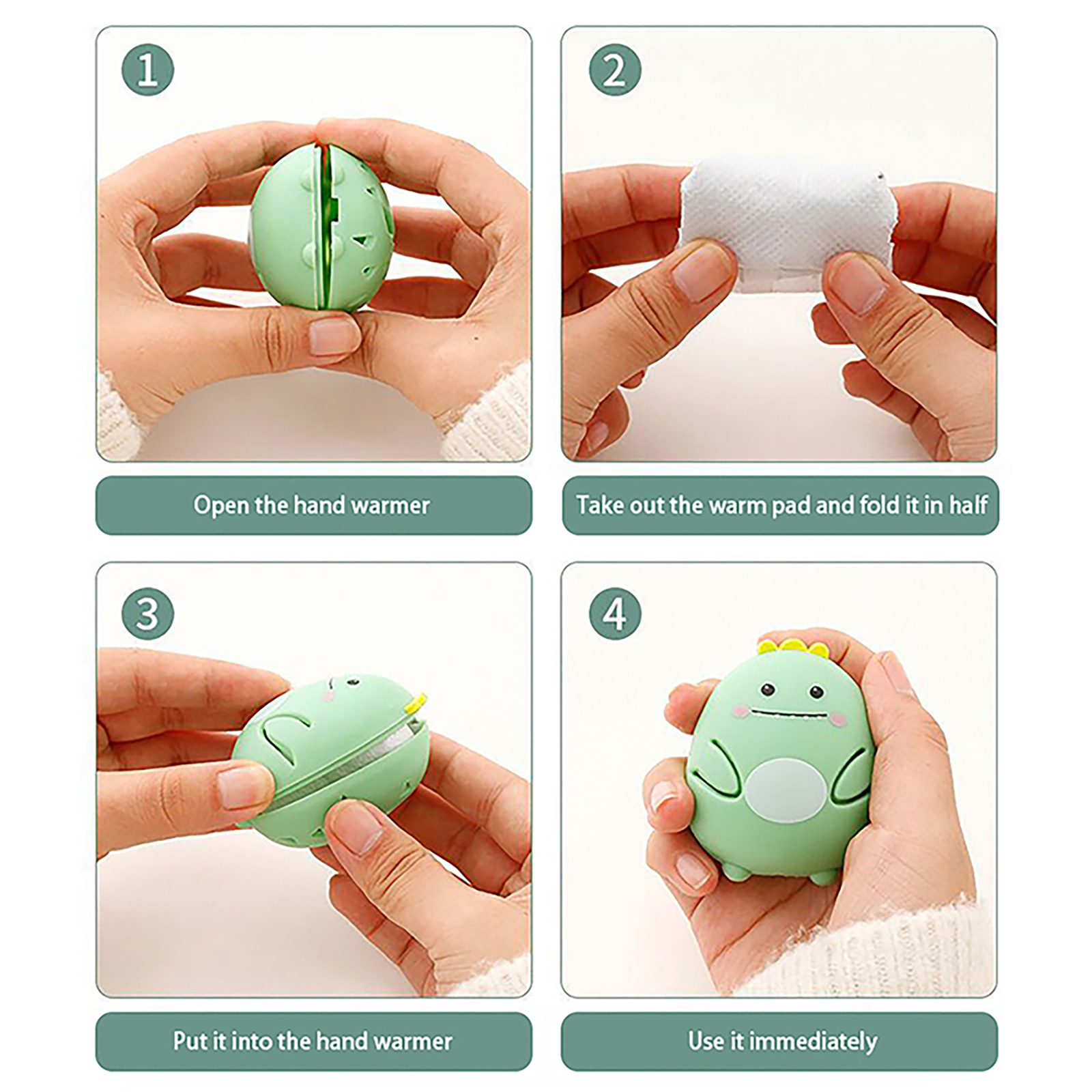 1

Open the hand warmer

2

Take out the warm pad and fold it in half

3

Put it into the hand warmer

4

Use it immediately