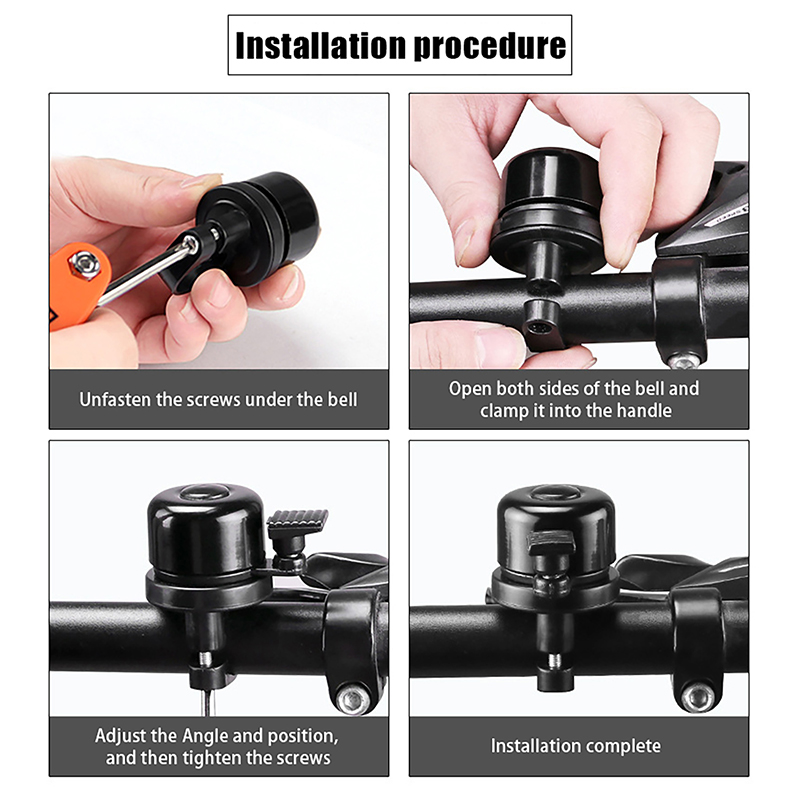 Installation procedure

Unfasten the screws under the bell

Open both sides of the bell and clamp it into the handle

Adjust the Angle and position, and then tighten the screws

Installation complete