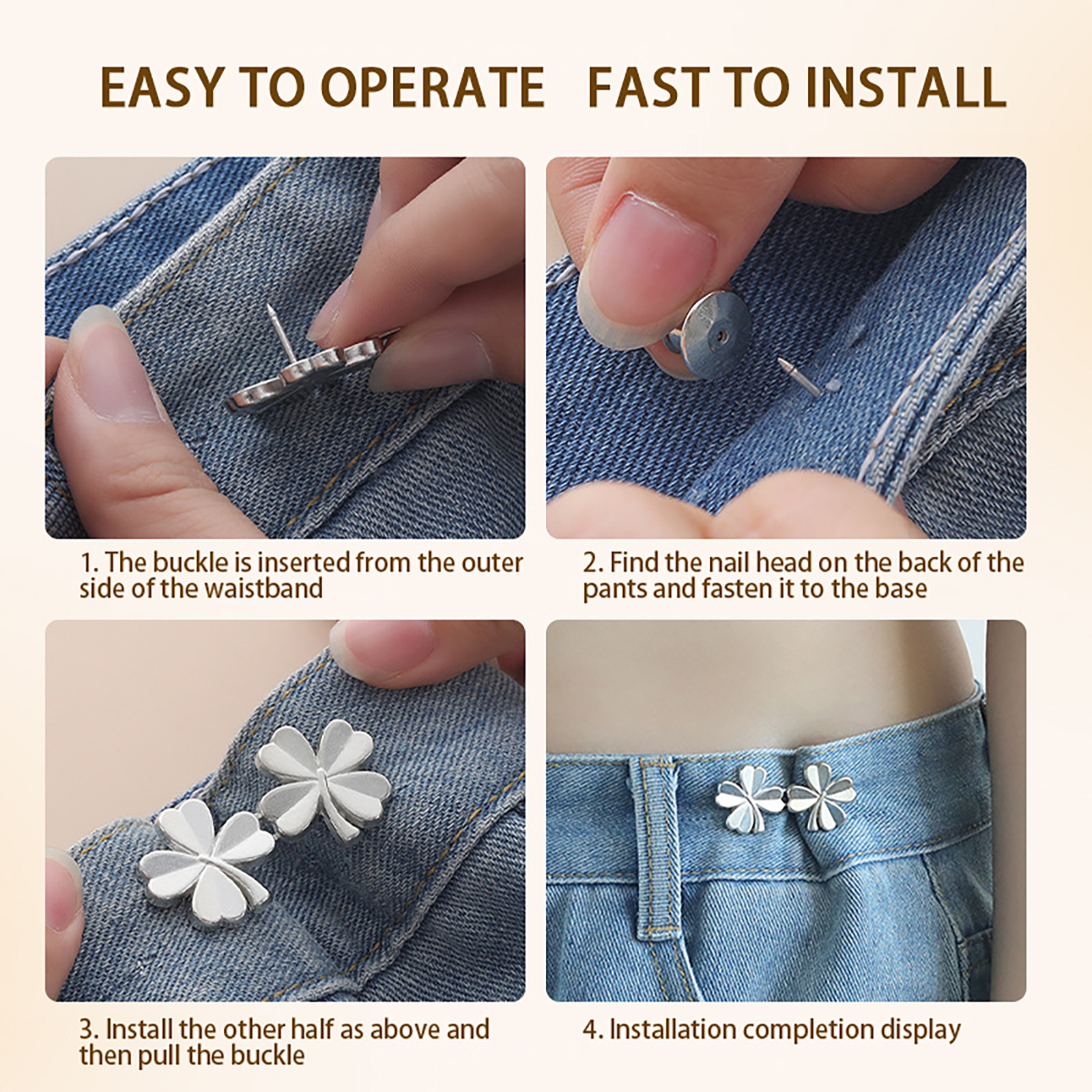 EASY TO OPERATE FAST TO INSTALL

1. The buckle is inserted from the outer side of the waistband

2. Find the nail head on the back of the pants and fasten it to the base

3. Install the other half as above and then pull the buckle

4. Installation completion display