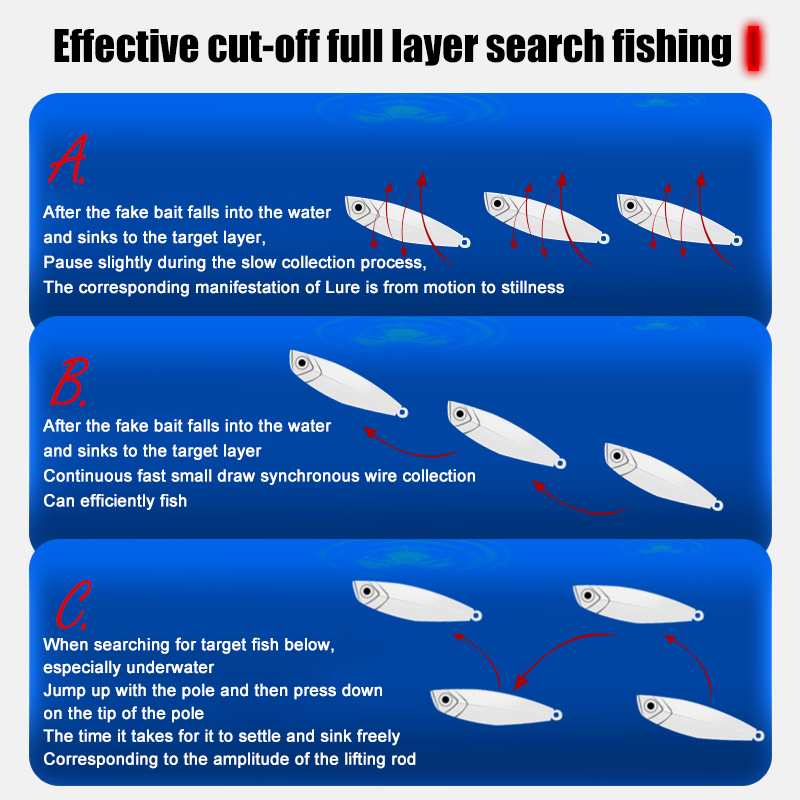 Effective cut-off full layer search fishing

A.

After the fake bait falls into the water and sinks to the target layer,
Pause slightly during the slow collection process,
The corresponding manifestation of Lure is from motion to stillness

B.

After the fake bait falls into the water
and sinks to the target layer
Continuous fast small draw synchronous wire collection
Can efficiently fish

C.

When searching for target fish below,
especially underwater
Jump up with the pole and then press down
on the tip of the pole
The time it takes for it to settle and sink freely
Corresponding to the amplitude of the lifting rod