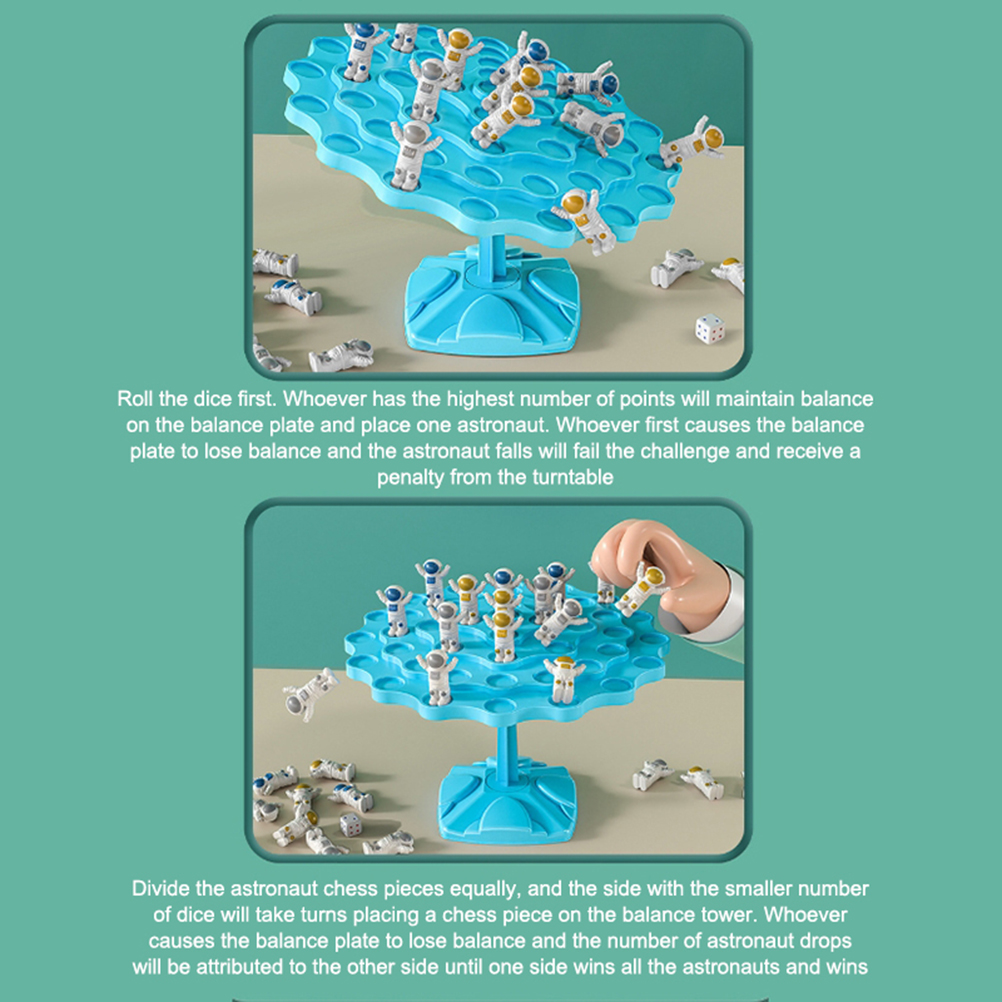 Roll the dice first. Whoever has the highest number of points will maintain balance on the balance plate and place one astronaut. Whoever first causes the balance plate to lose balance and the astronaut falls will fail the challenge and receive a penalty from the turntable

Divide the astronaut chess pieces equally, and the side with the smaller number of dice will take turns placing a chess piece on the balance tower. Whoever causes the balance plate to lose balance and the number of astronaut drops will be attributed to the other side until one side wins all the astronauts and wins