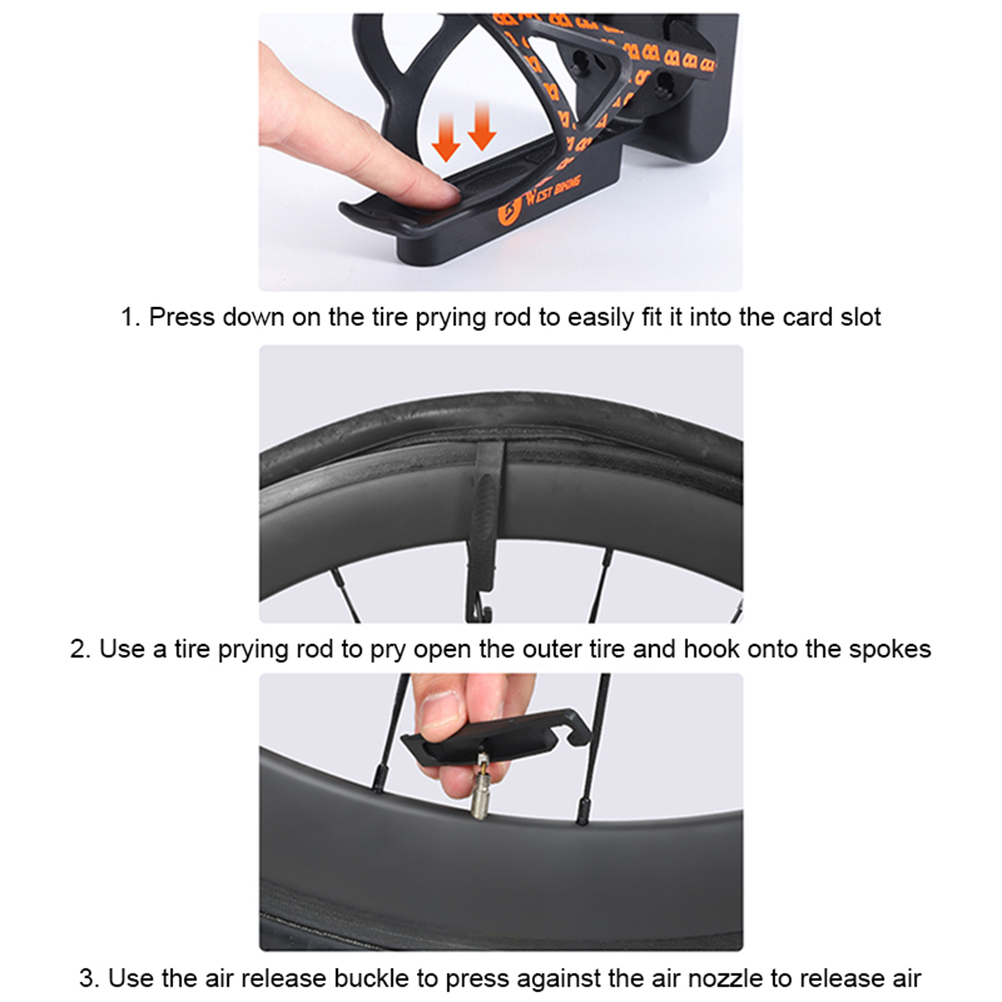 WEST BIKING

1. Press down on the tire prying rod to easily fit it into the card slot

2. Use a tire prying rod to pry open the outer tire and hook onto the spokes

3. Use the air release buckle to press against the air nozzle to release air