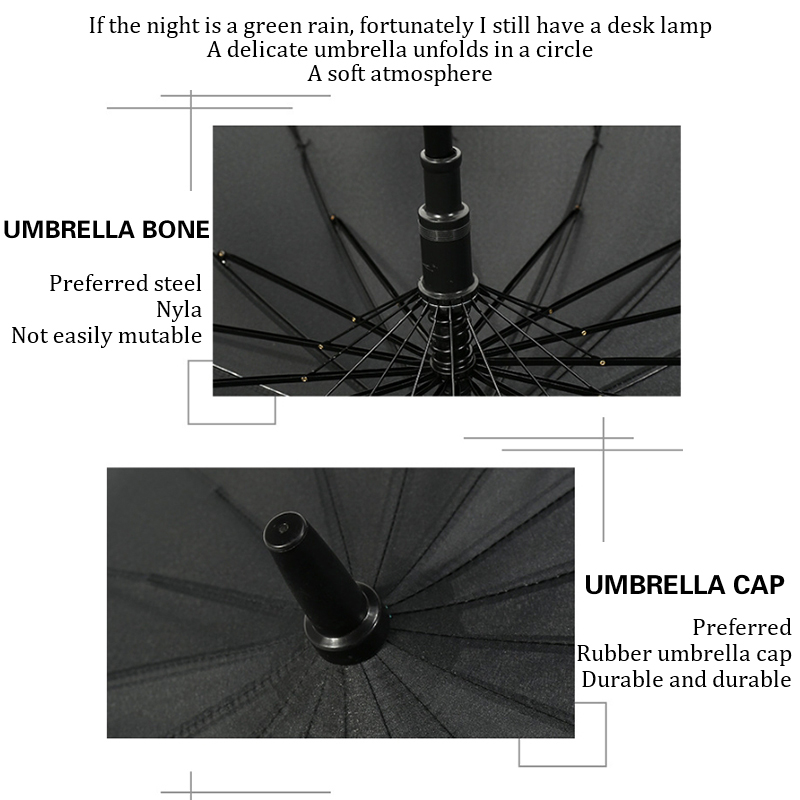 If the night is a green rain, fortunately I still have a desk lamp
A delicate umbrella unfolds in a circle
A soft atmosphere

UMBRELLA BONE

Preferred steel
Nyla
Not easily mutable

UMBRELLA CAP

Preferred
Rubber umbrella cap
Durable and durable