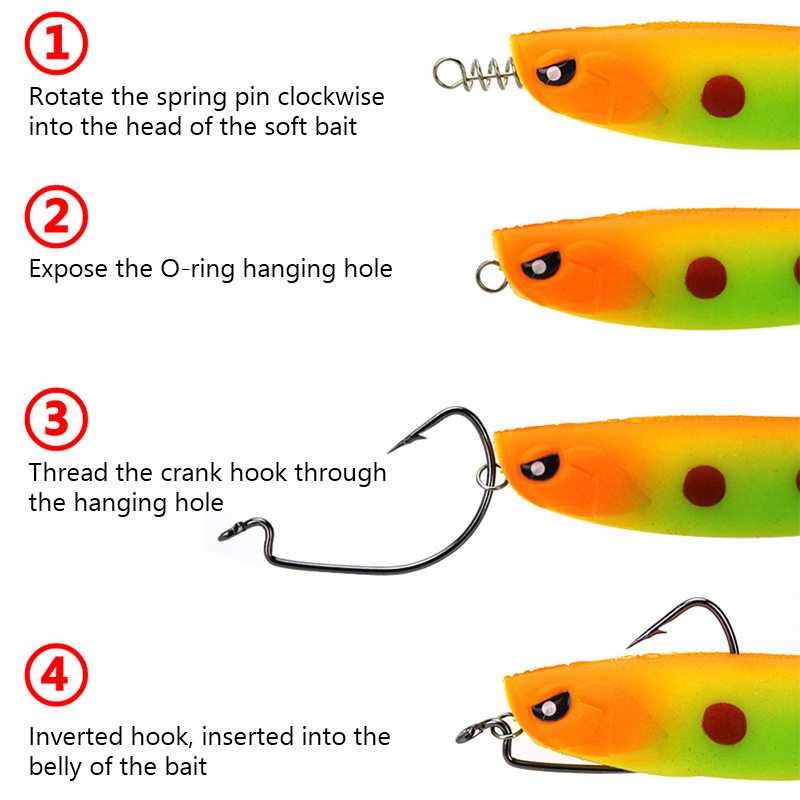 ①
Rotate the spring pin clockwise into the head of the soft bait

②
Expose the O-ring hanging hole

③
Thread the crank hook through the hanging hole

④
Inverted hook, inserted into the belly of the bait