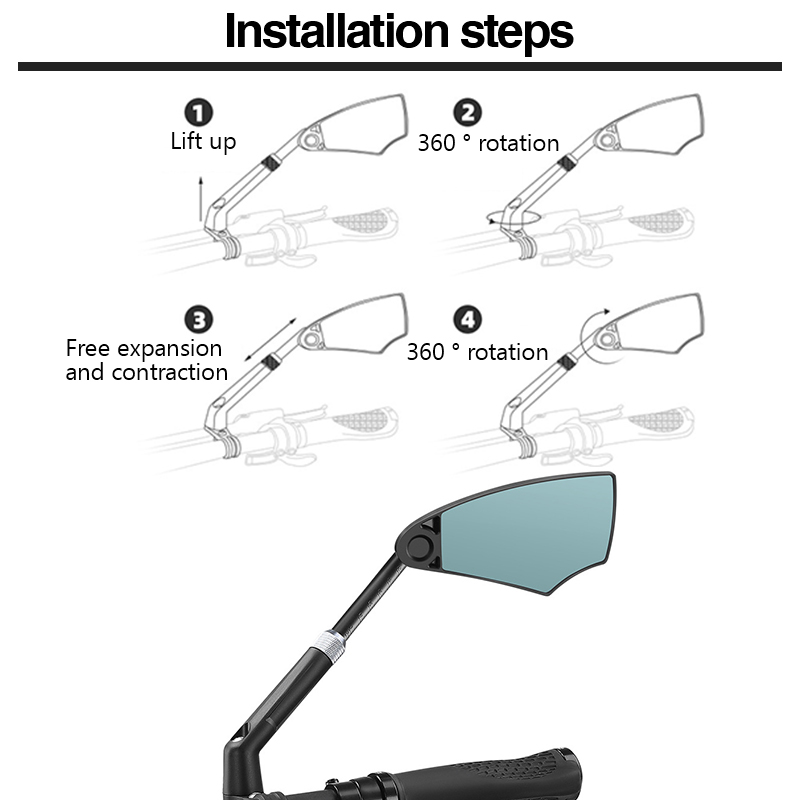 Installation steps

1
Lift up

2
360 ° rotation

3
Free expansion and contraction

4
360 ° rotation