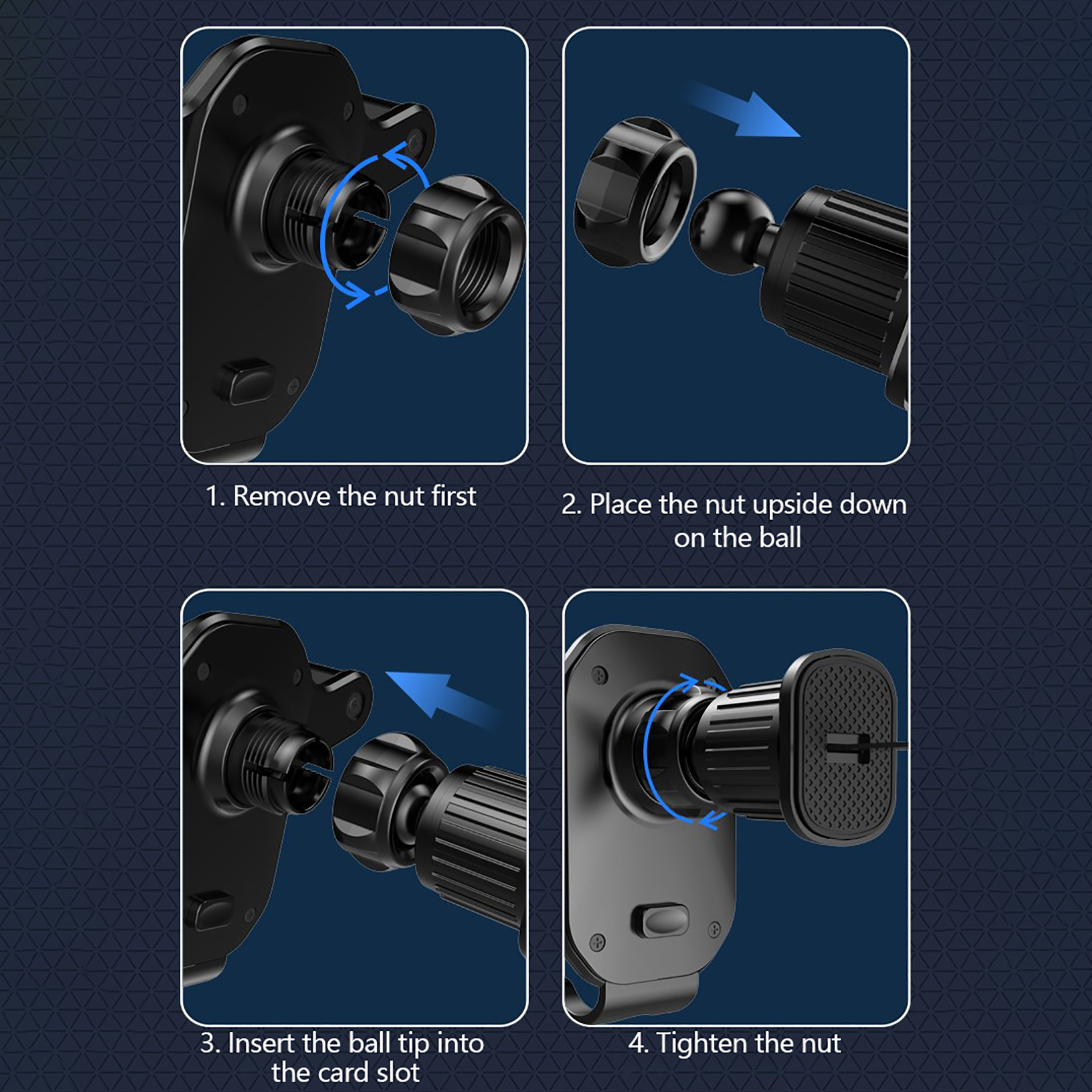 1. Remove the nut first

2. Place the nut upside down on the ball

3. Insert the ball tip into the card slot

4. Tighten the nut