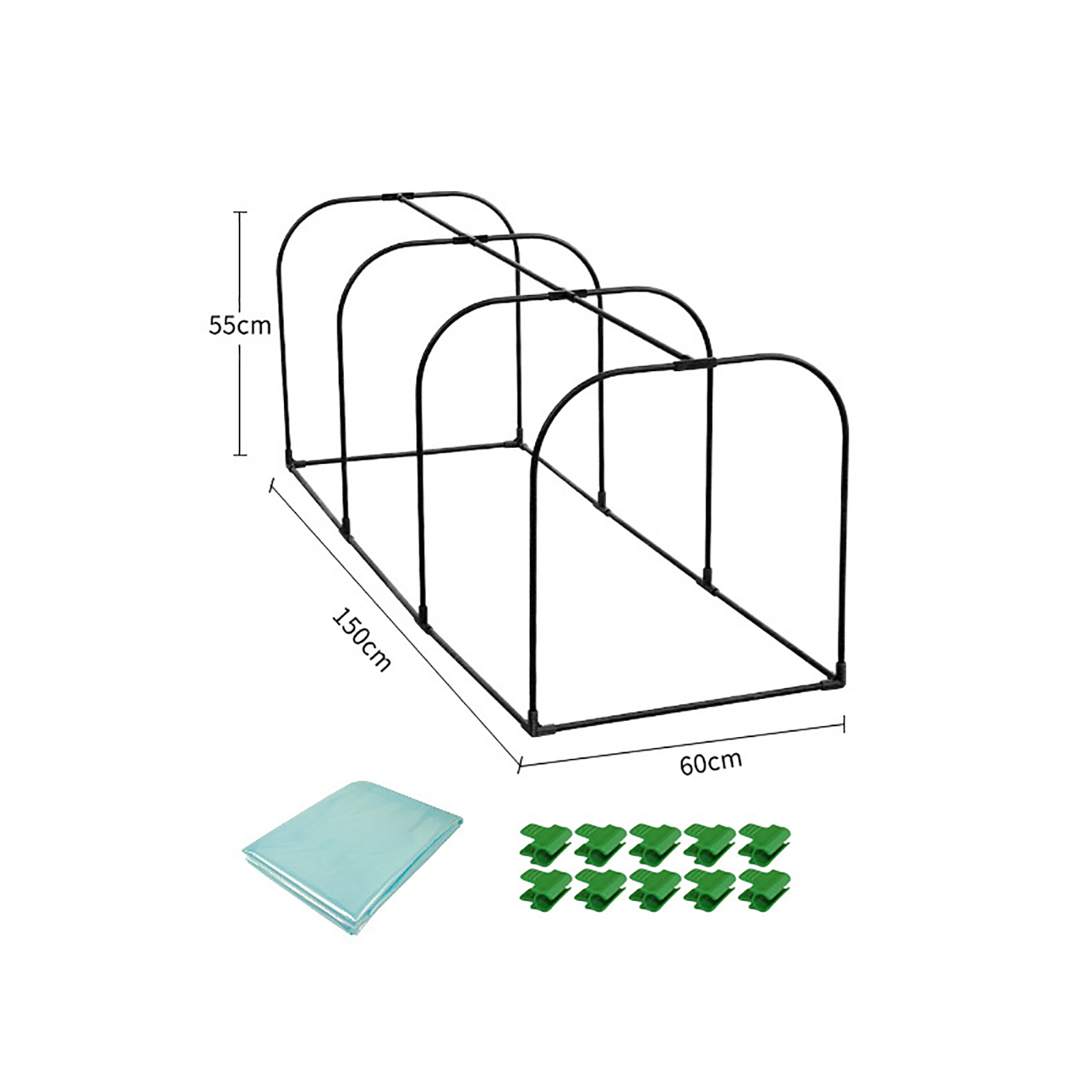 55cm

150cm

60cm