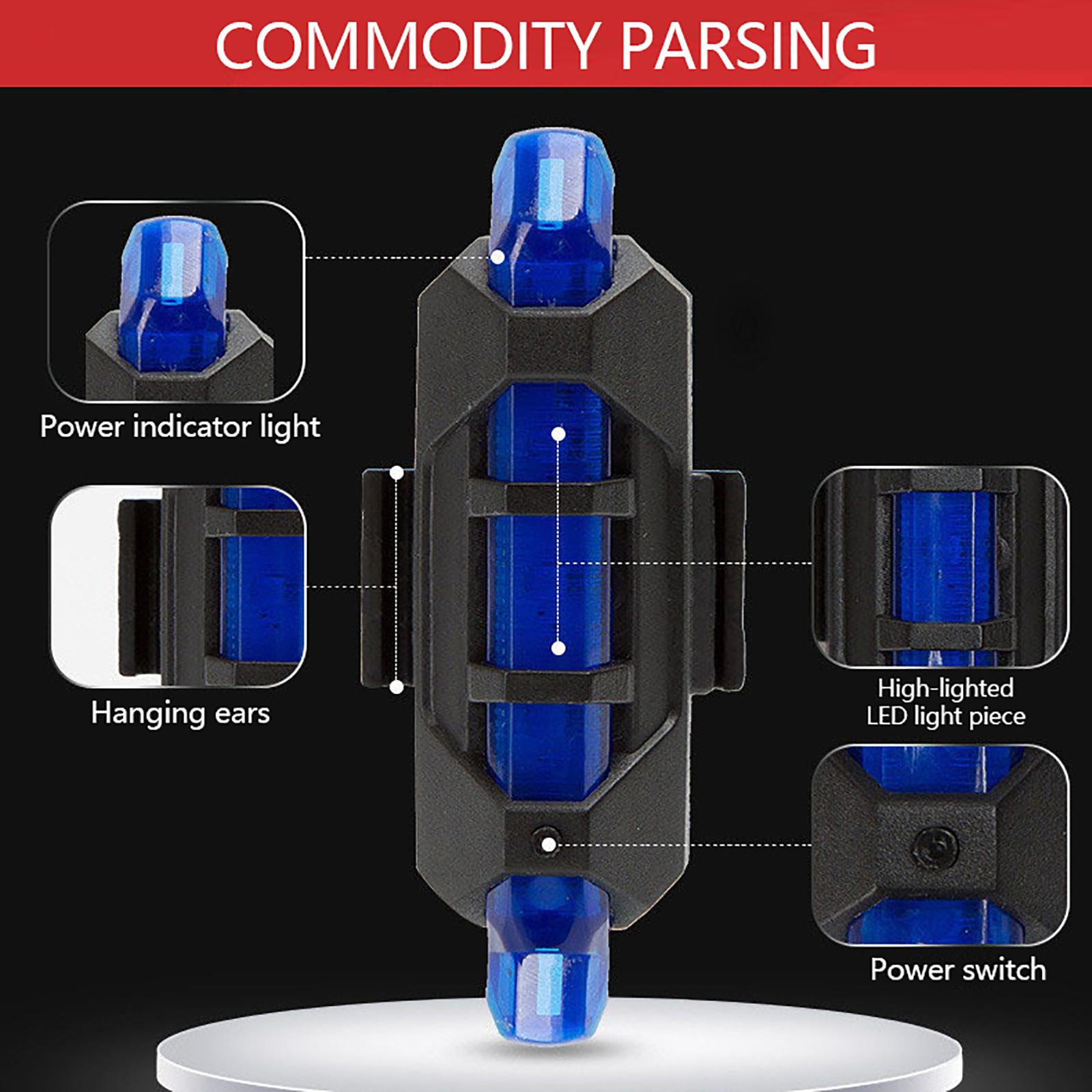 COMMODITY PARSING

Power indicator light

Hanging ears

High-lighted LED light piece

Power switch