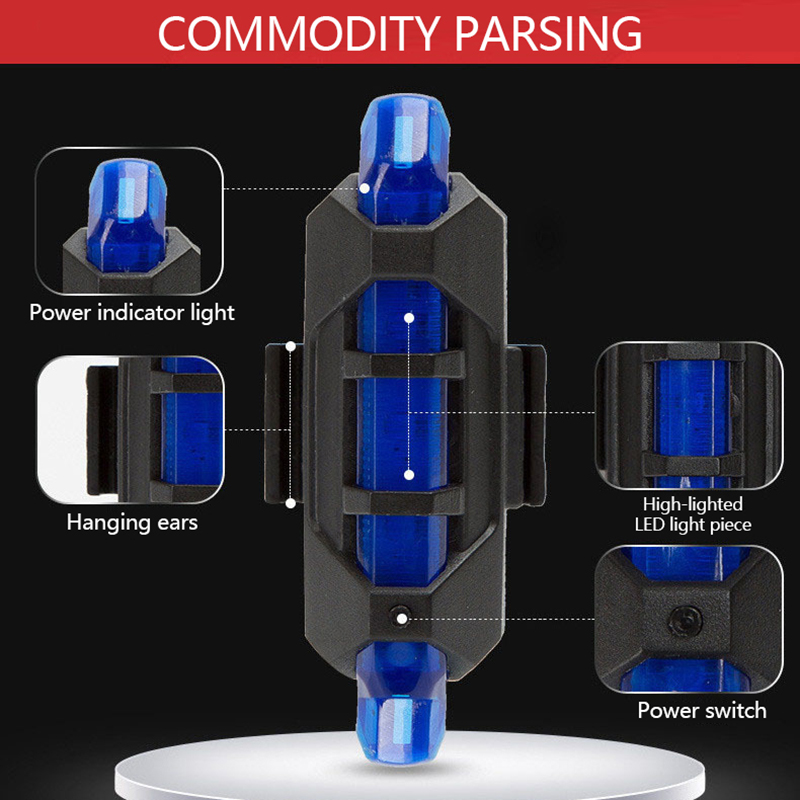 COMMODITY PARSING

Power indicator light

Hanging ears

High-lighted LED light piece

Power switch