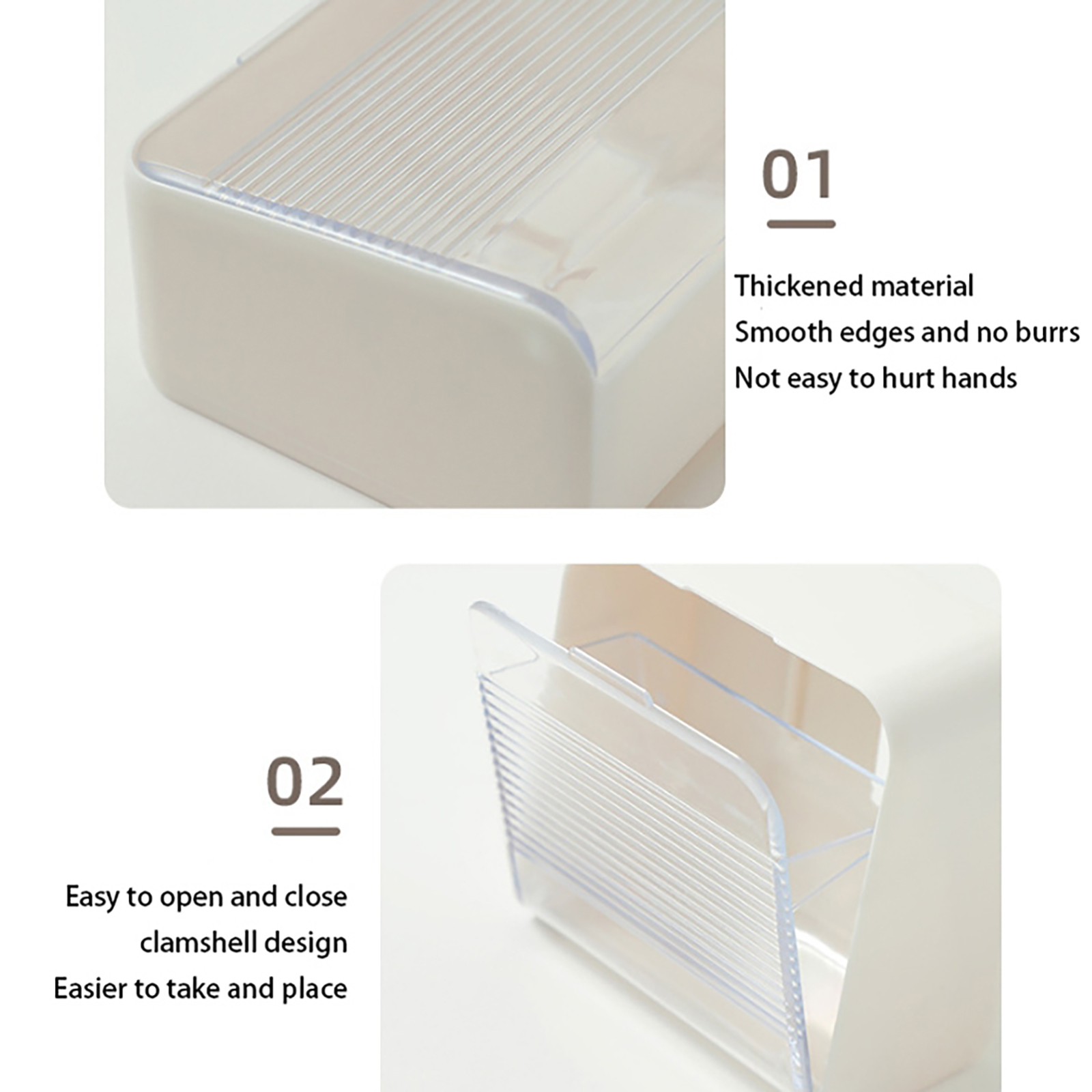 01

Thickened material
Smooth edges and no burrs
Not easy to hurt hands

02

Easy to open and close
clamshell design
Easier to take and place