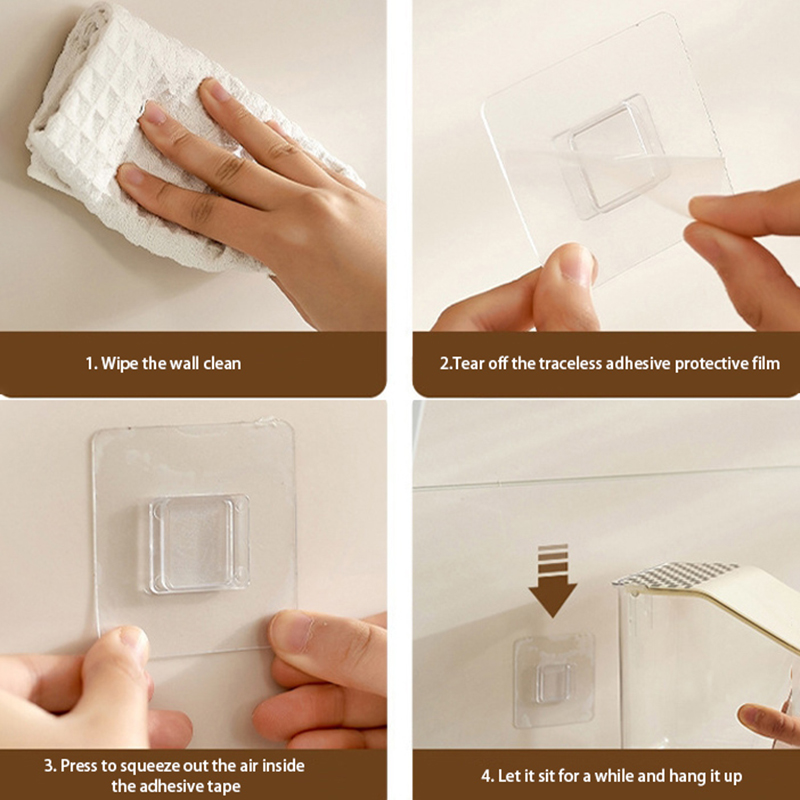 1. Wipe the wall clean

2.Tear off the traceless adhesive protective film

3. Press to squeeze out the air inside the adhesive tape

4. Let it sit for a while and hang it up