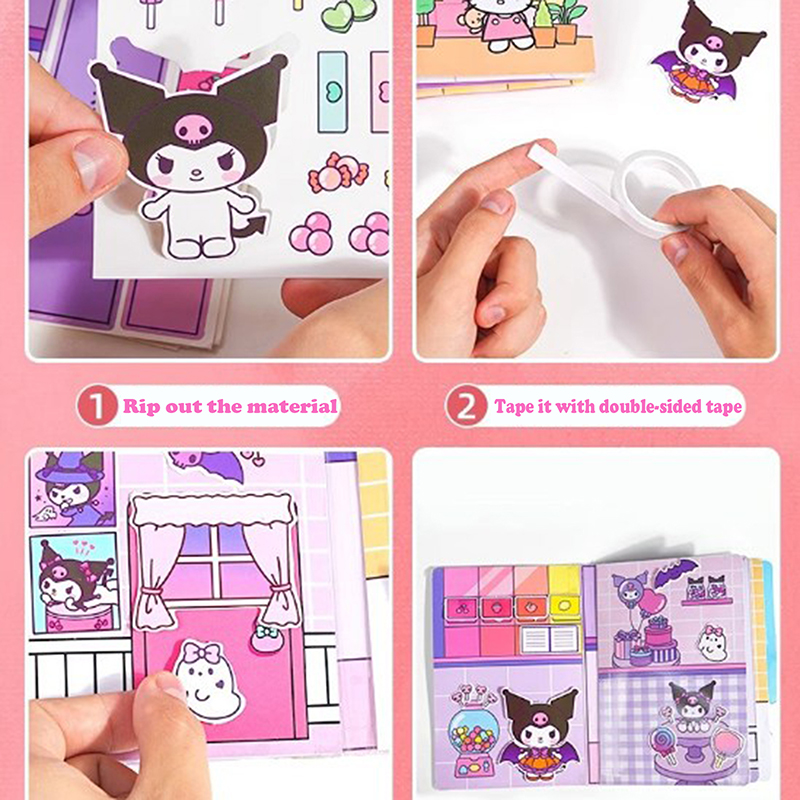 1 Rip out the material

2 Tape it with double-sided tape