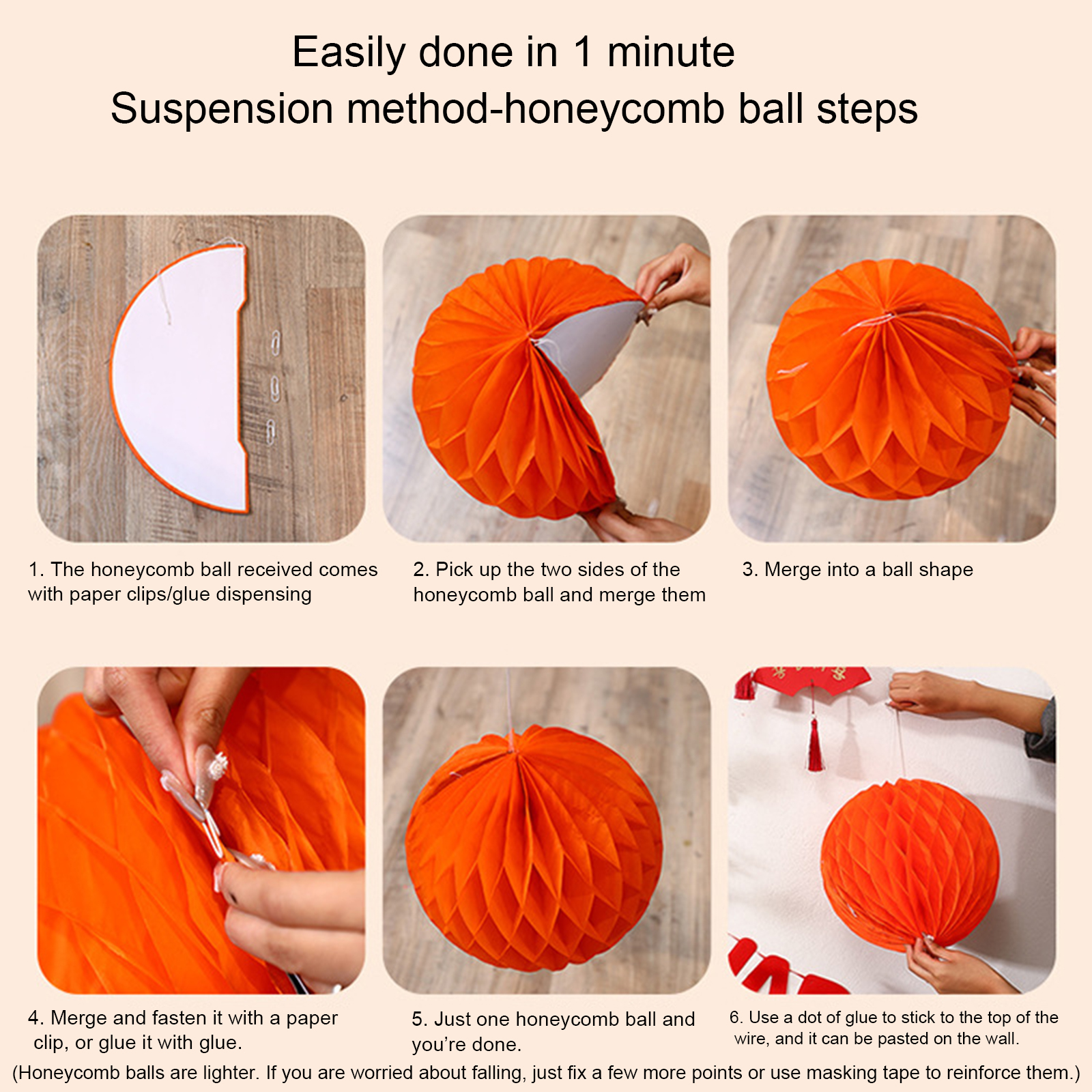 Easily done in 1 minute
Suspension method-honeycomb ball steps

1. The honeycomb ball received comes with paper clips/glue dispensing

2. Pick up the two sides of the honeycomb ball and merge them

3. Merge into a ball shape

4. Merge and fasten it with a paper clip, or glue it with glue.

5. Just one honeycomb ball and you're done.

6. Use a dot of glue to stick to the top of the wire, and it can be pasted on the wall.

(Honeycomb balls are lighter. If you are worried about falling, just fix a few more points or use masking tape to reinforce them.)