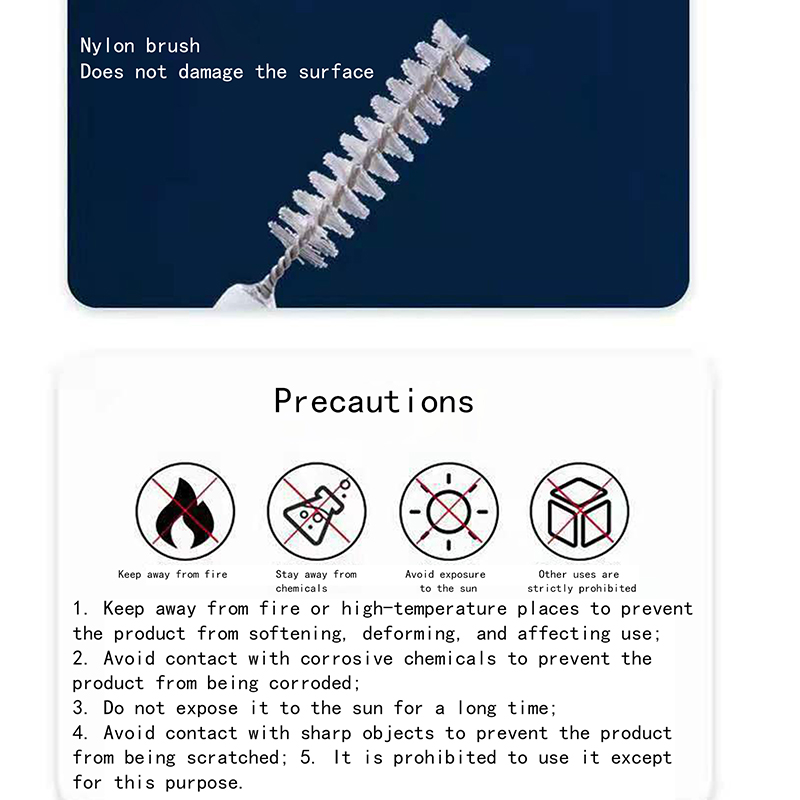 Nylon brush
Does not damage the surface

Precautions

Keep away from fire

Stay away from chemicals

Avoid exposure to the sun

Other uses are strictly prohibited

1. Keep away from fire or high-temperature places to prevent the product from softening, deforming, and affecting use;
2. Avoid contact with corrosive chemicals to prevent the product from being corroded;
3. Do not expose it to the sun for a long time;
4. Avoid contact with sharp objects to prevent the product from being scratched; 5. It is prohibited to use it except for this purpose.