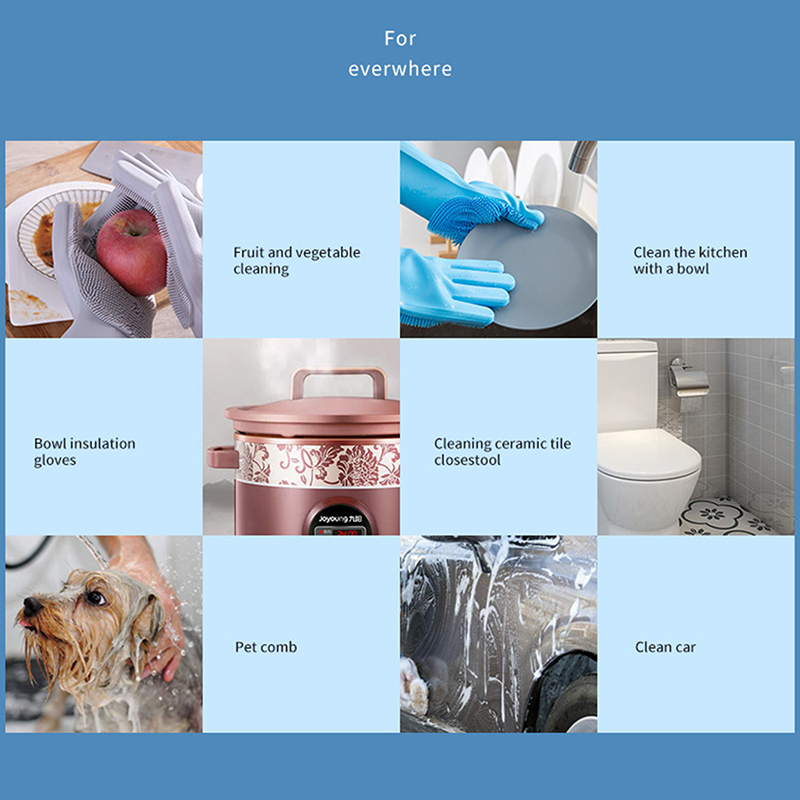 For
everwhere

Fruit and vegetable cleaning

Clean the kitchen with a bowl

Bowl insulation gloves

Joyoung 九阳

Cleaning ceramic tile closestool

Pet comb

Clean car