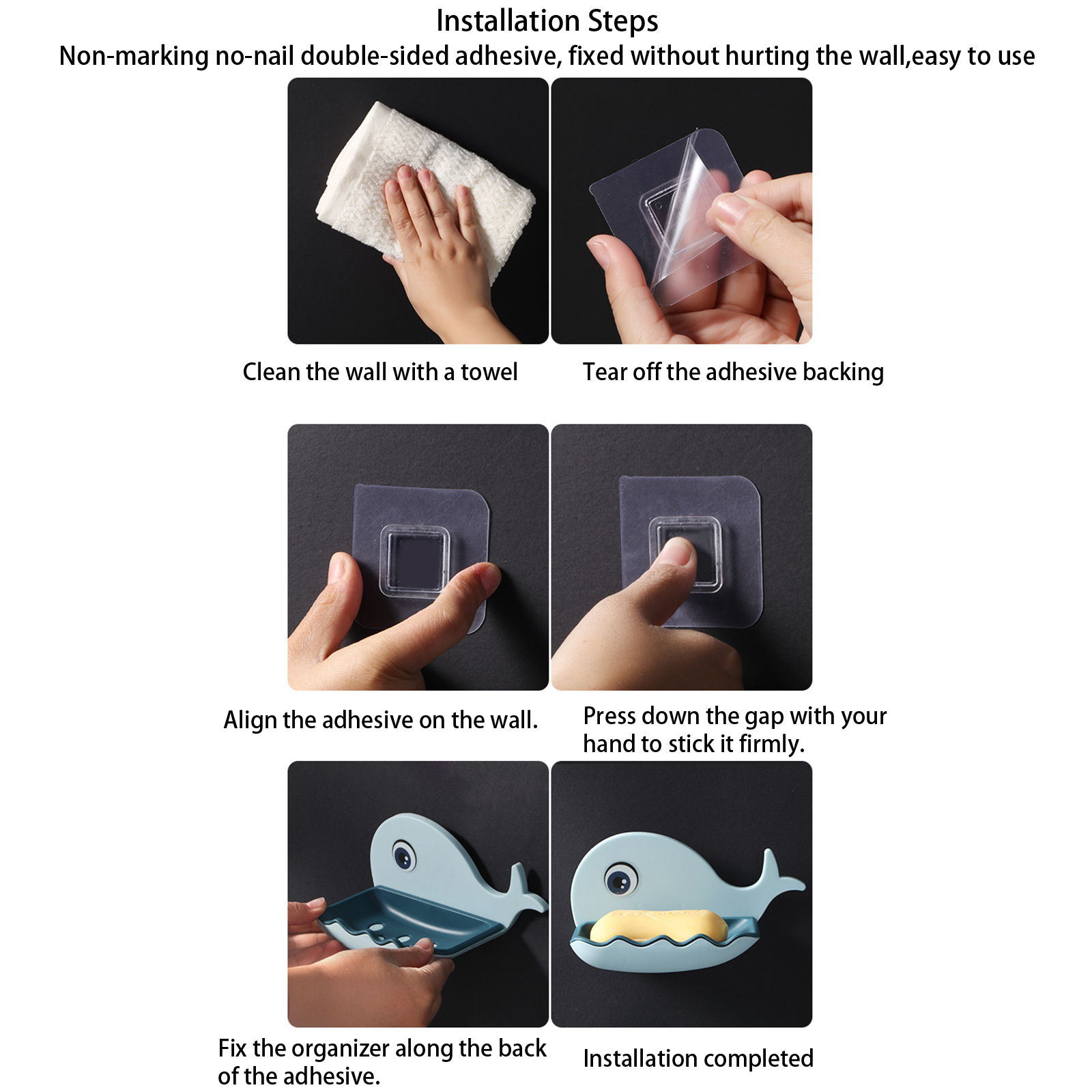 Installation Steps
Non-marking no-nail double-sided adhesive, fixed without hurting the wall,easy to use

Clean the wall with a towel

Tear off the adhesive backing

Align the adhesive on the wall.

Press down the gap with your hand to stick it firmly.

Fix the organizer along the back of the adhesive.

Installation completed