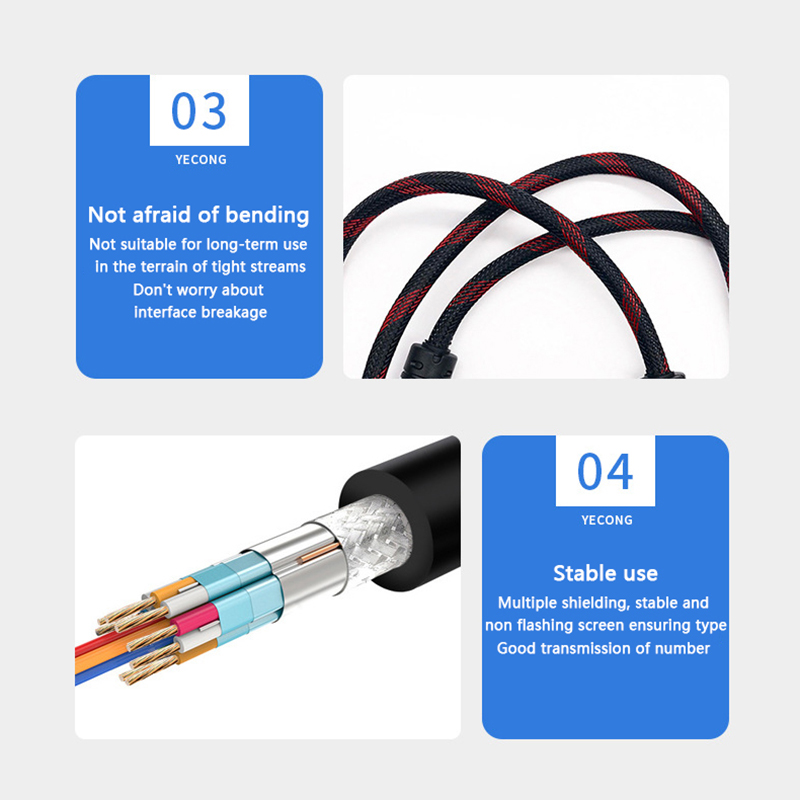 03
YECONG

Not afraid of bending
Not suitable for long-term use in the terrain of tight streams
Don't worry about interface breakage

04
YECONG

Stable use
Multiple shielding, stable and non flashing screen ensuring type
Good transmission of number