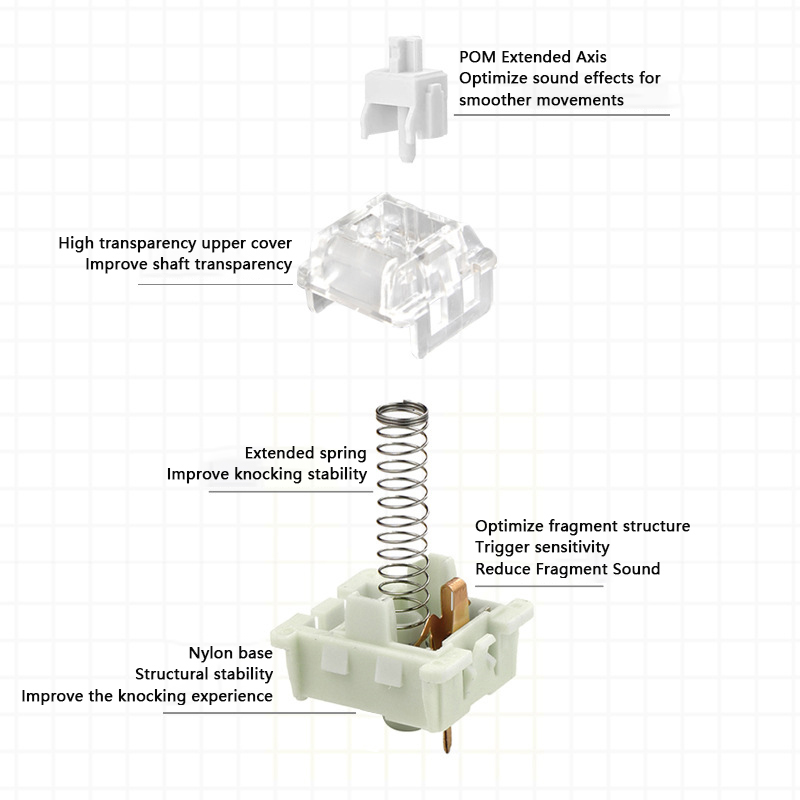 POM Extended Axis
Optimize sound effects for smoother movements

High transparency upper cover
Improve shaft transparency

Extended spring
Improve knocking stability

Optimize fragment structure
Trigger sensitivity
Reduce Fragment Sound

Nylon base
Structural stability
Improve the knocking experience