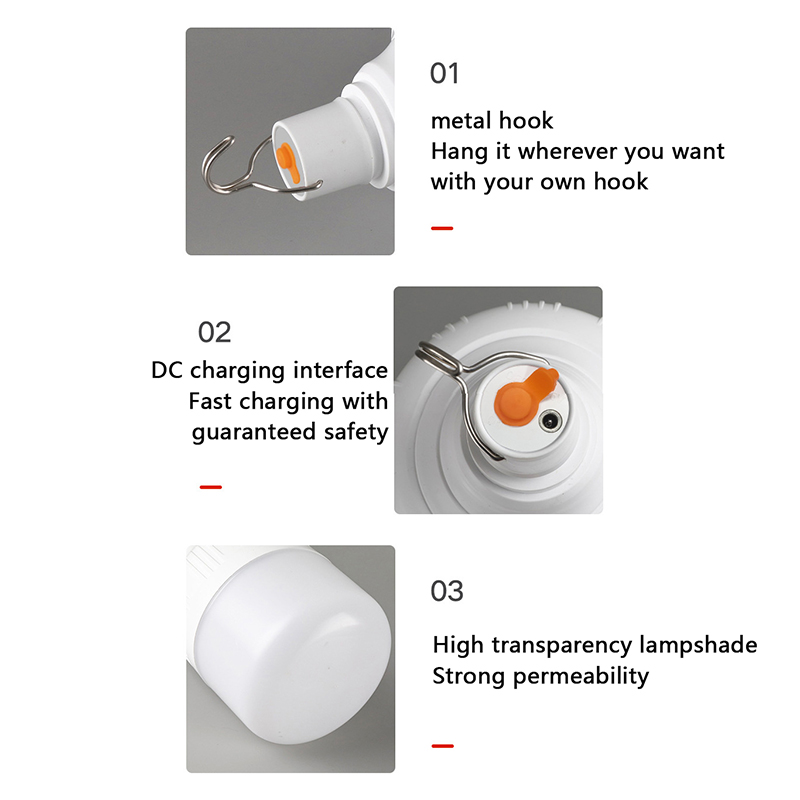 01

metal hook
Hang it wherever you want with your own hook

02

DC charging interface
Fast charging with guaranteed safety

03

High transparency lampshade
Strong permeability