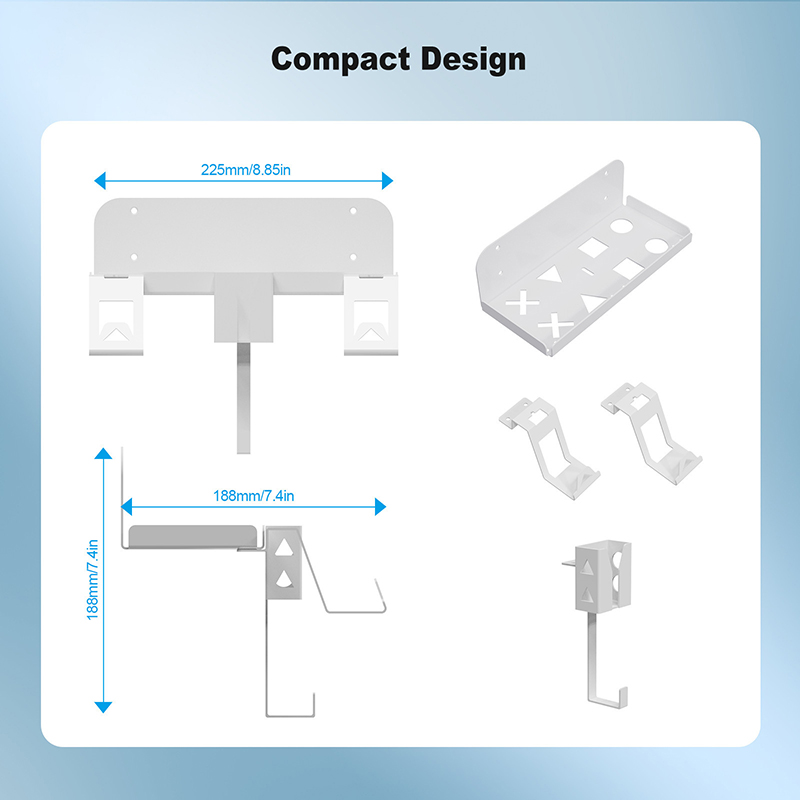 Compact Design

225mm/8.85in

188mm/7.4in

188mm/7.4in