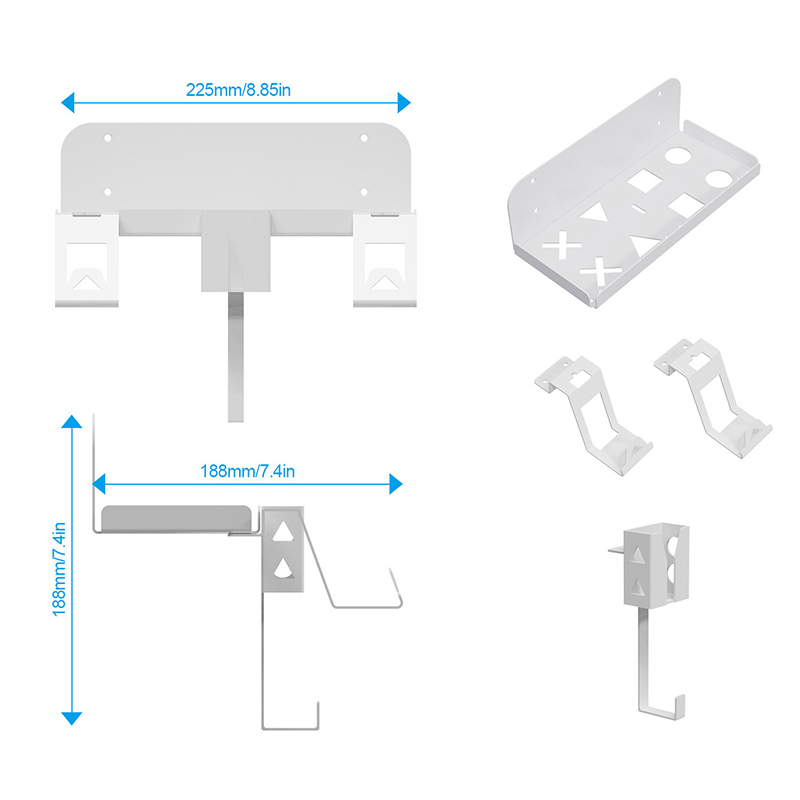 225mm/8.85in

188mm/7.4in

188mm/7.4in