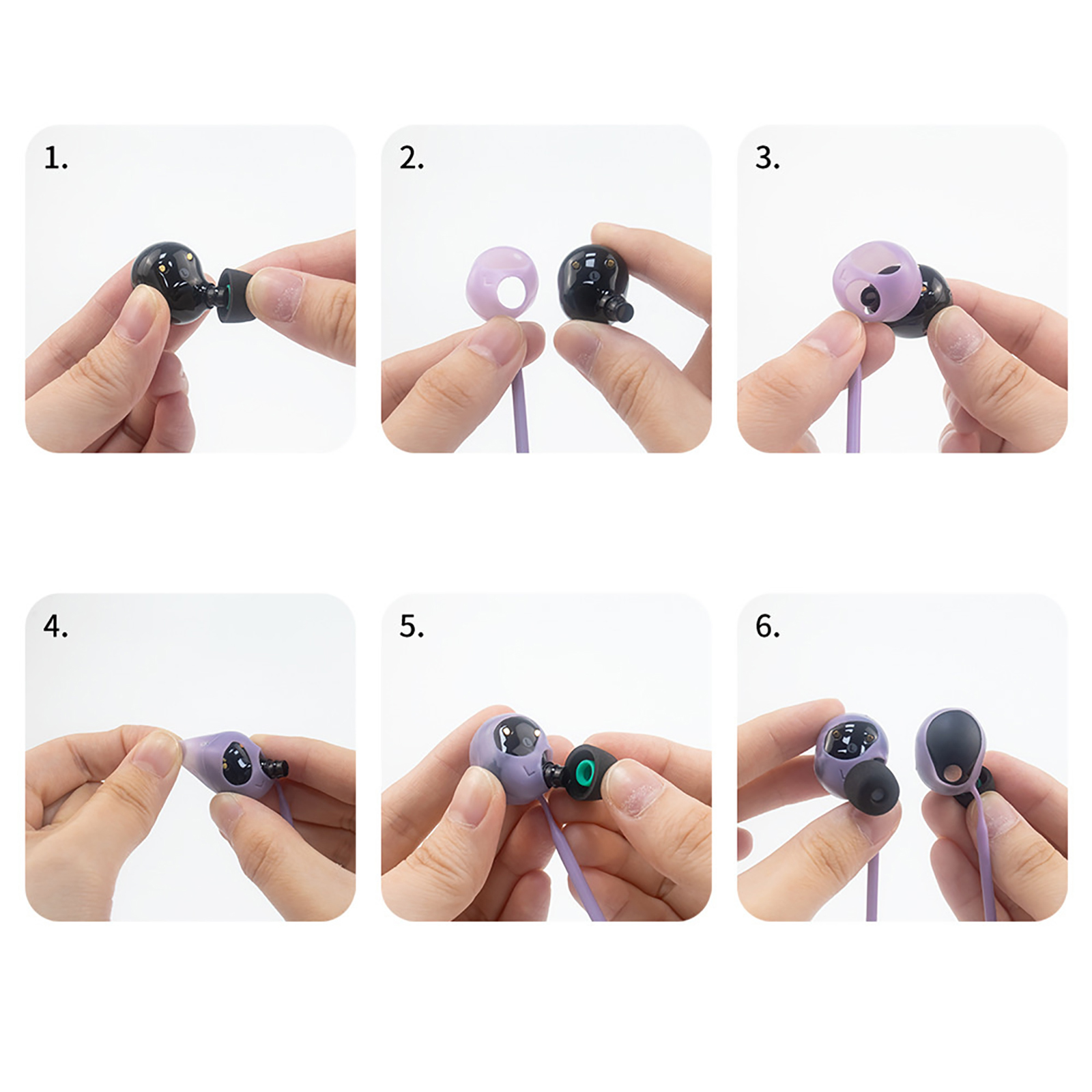 1.

2.

3.

4.

5.

6.