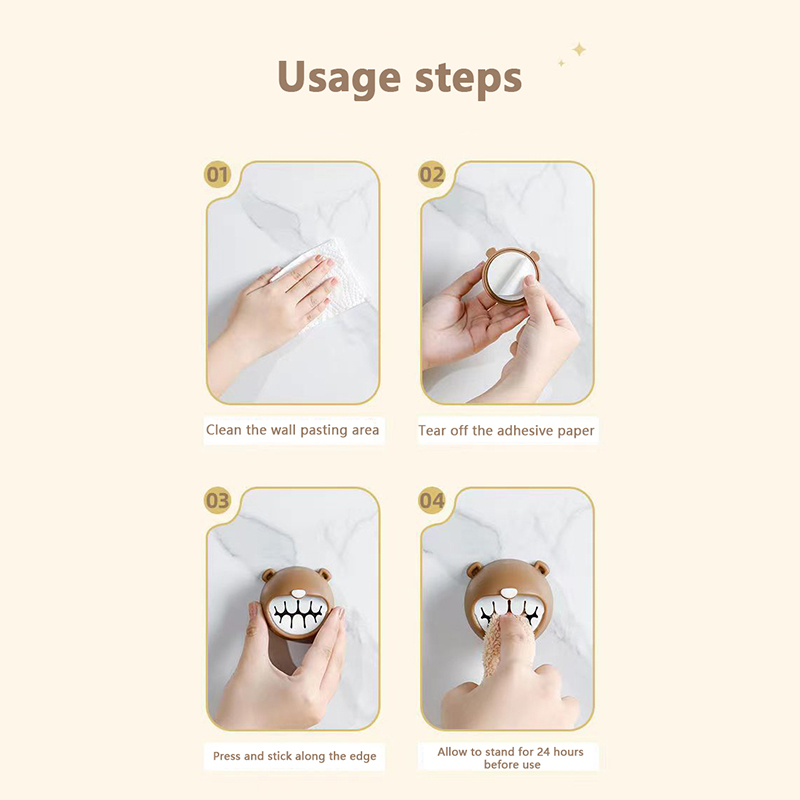 Usage steps

01

Clean the wall pasting area

02

Tear off the adhesive paper

03

Press and stick along the edge

04

Allow to stand for 24 hours before use