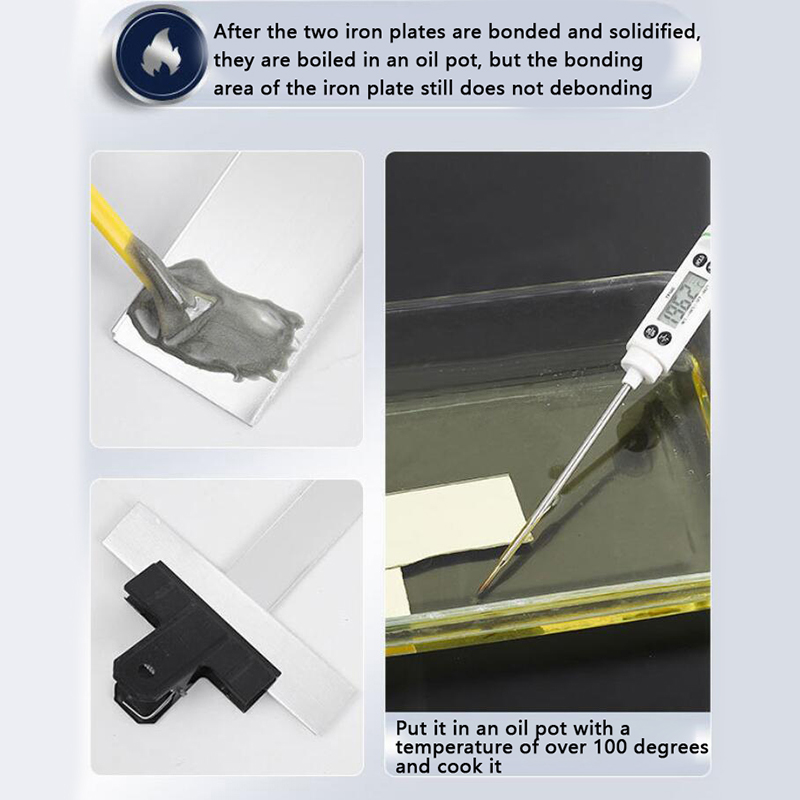 After the two iron plates are bonded and solidified, they are boiled in an oil pot, but the bonding area of the iron plate still does not debonding

196.2

Put it in an oil pot with a temperature of over 100 degrees and cook it