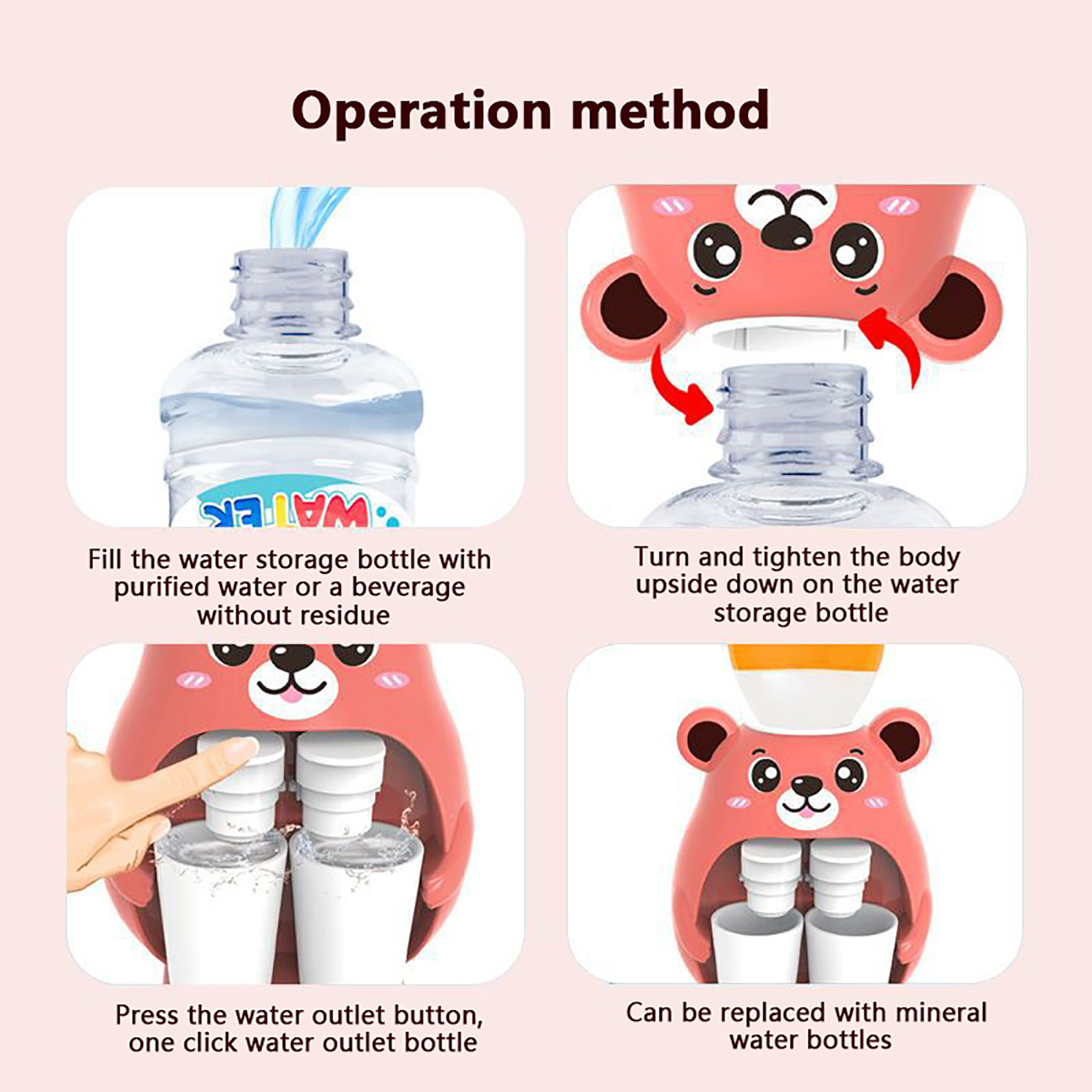 Operation method

WATER

Fill the water storage bottle with purified water or a beverage without residue

Turn and tighten the body upside down on the water storage bottle

Press the water outlet button, one click water outlet bottle

Can be replaced with mineral water bottles