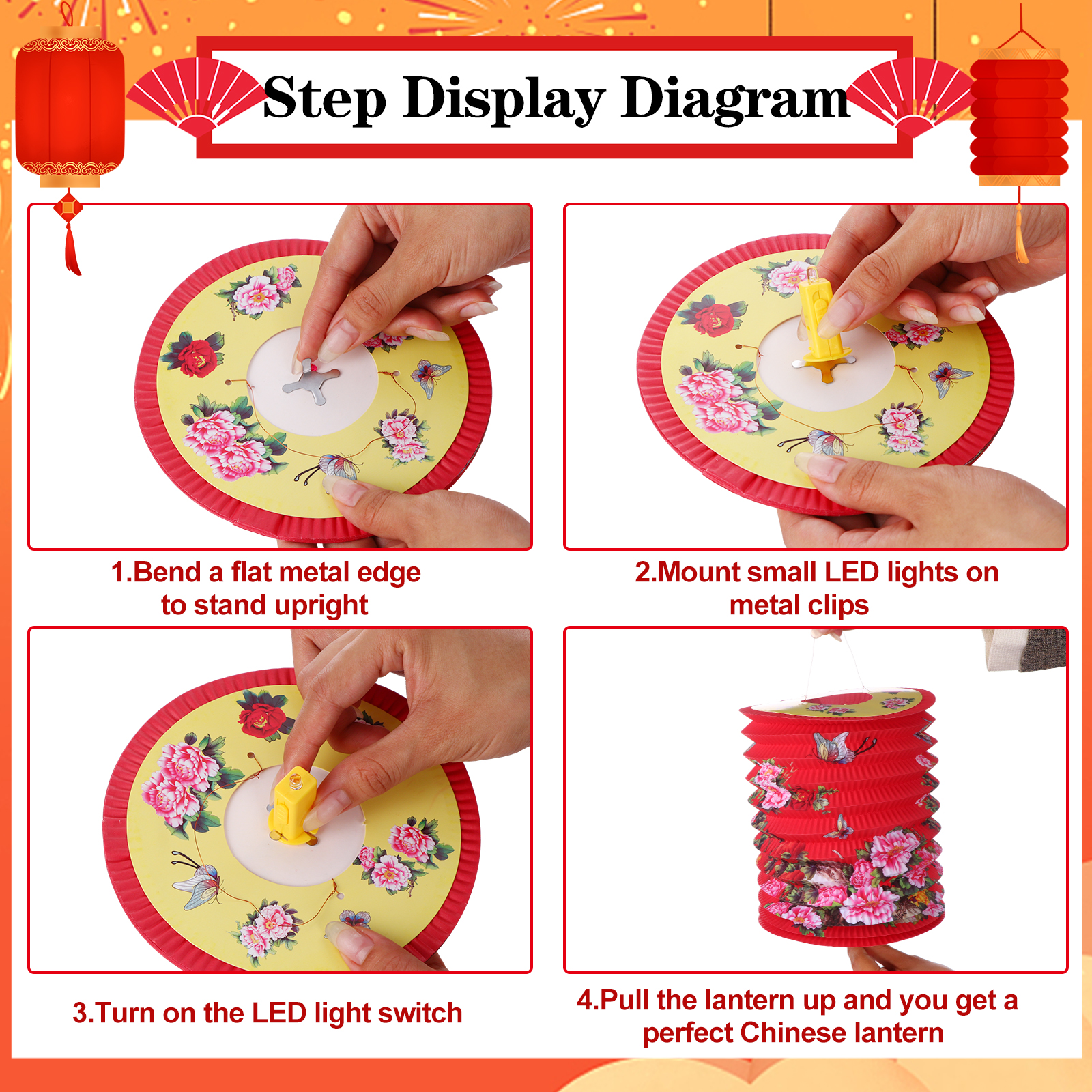 Step Display Diagram

1.Bend a flat metal edge to stand upright

2.Mount small LED lights on metal clips

3.Turn on the LED light switch

4.Pull the lantern up and you get a perfect Chinese lantern