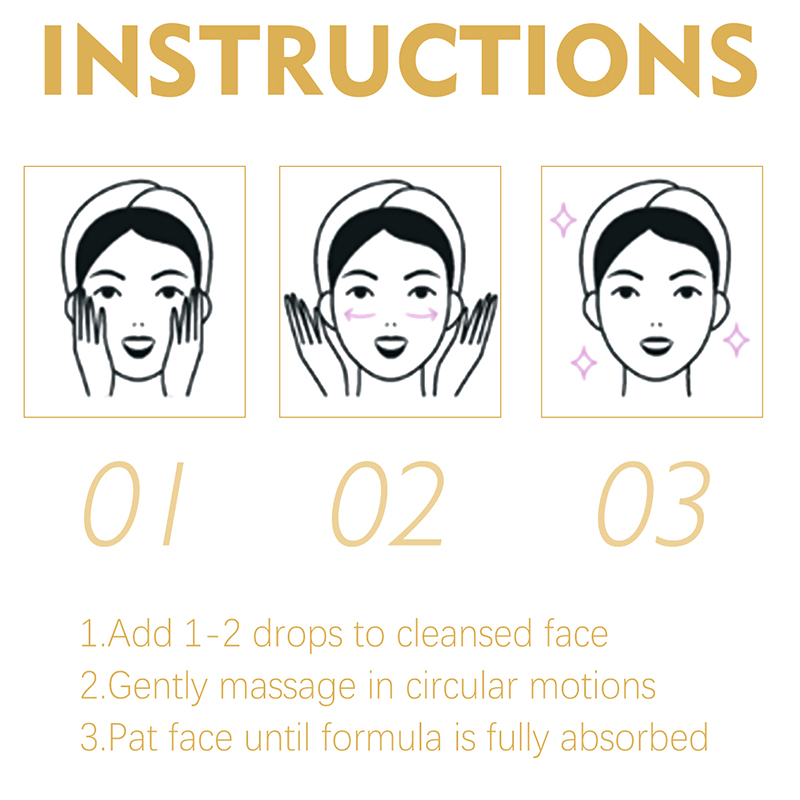 INSTRUCTIONS

01

02

03

1.Add 1-2 drops to cleansed face
2.Gently massage in circular motions
3.Pat face until formula is fully absorbed