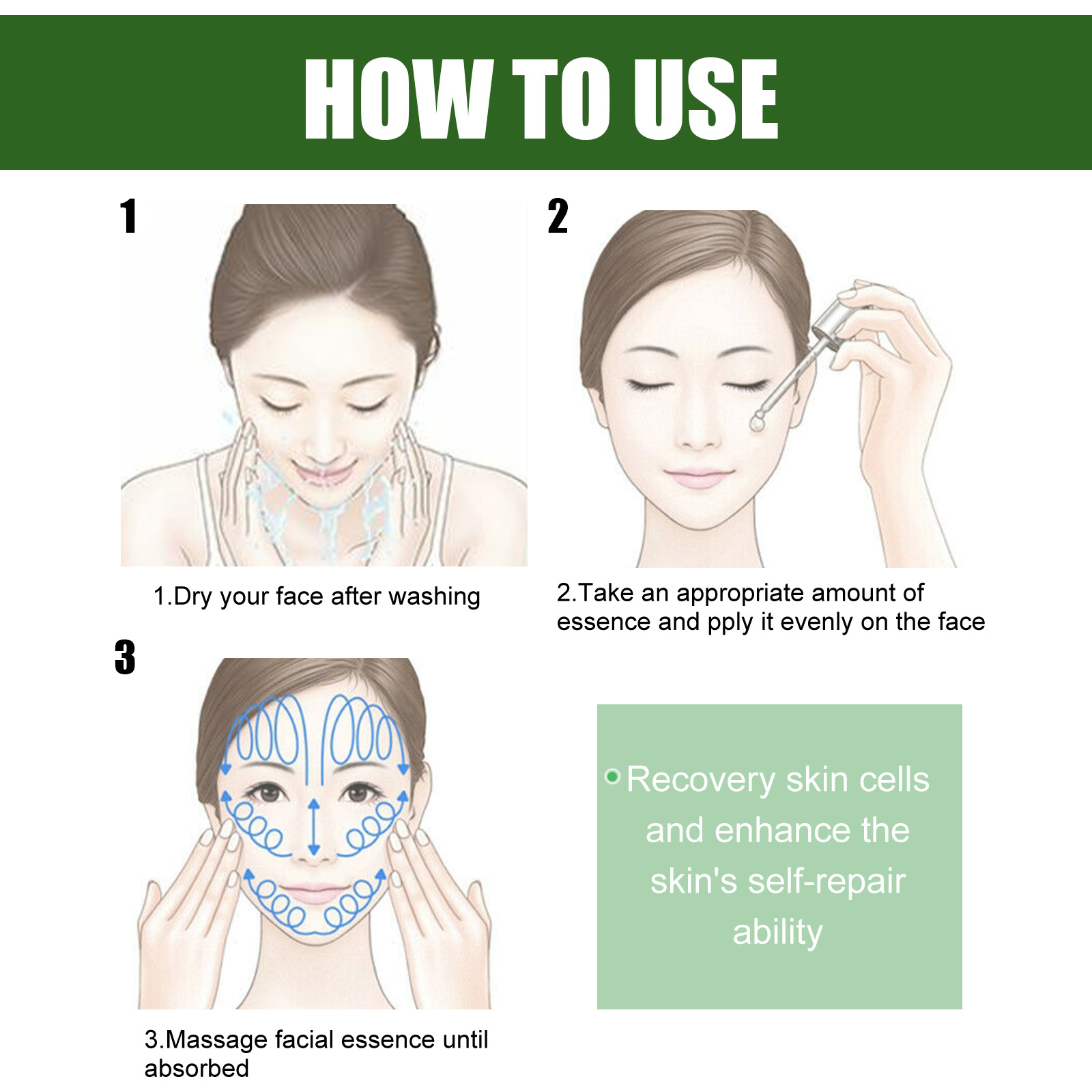 HOW TO USE

1

1.Dry your face after washing

2

2.Take an appropriate amount of essence and pply it evenly on the face

3

3.Massage facial essence until absorbed

Recovery skin cells and enhance the skin's self-repair ability